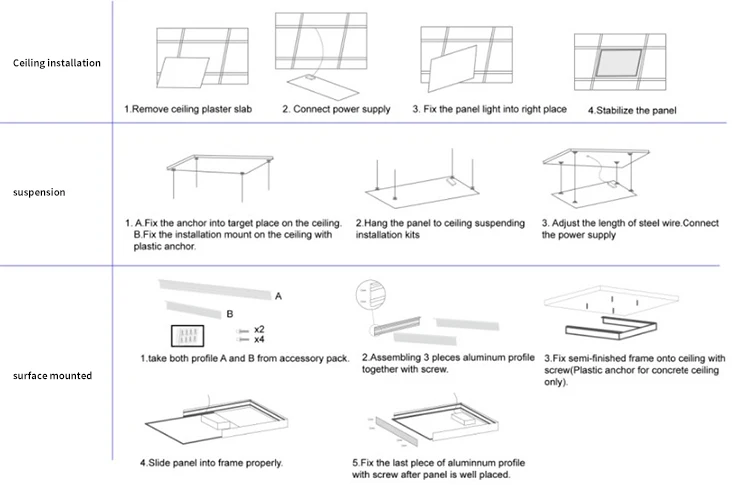 Ceiling installation

1.Remove ceiling plaster slab

2. Connect power supply

3. Fix the panel light into right place

4.Stabilize the panel

suspension

1. A.Fix the anchor into target place on the ceiling. B.Fix the installation mount on the ceiling with plastic anchor.

2.Hang the panel to ceiling suspending installation kits

3. Adjust the length of steel wire.Connect the power supply

surface mounted

A

B

x2

x4

1.take both profile A and B from accessory pack.

2.Assembling 3 pieces aluminum profile together with screw.

3.Fix semi-finished frame onto ceiling with screw(Plastic anchor for concrete ceiling only).

4.Slide panel into frame properly.

5.Fix the last piece of aluminnum profile with screw after panel is well placed.