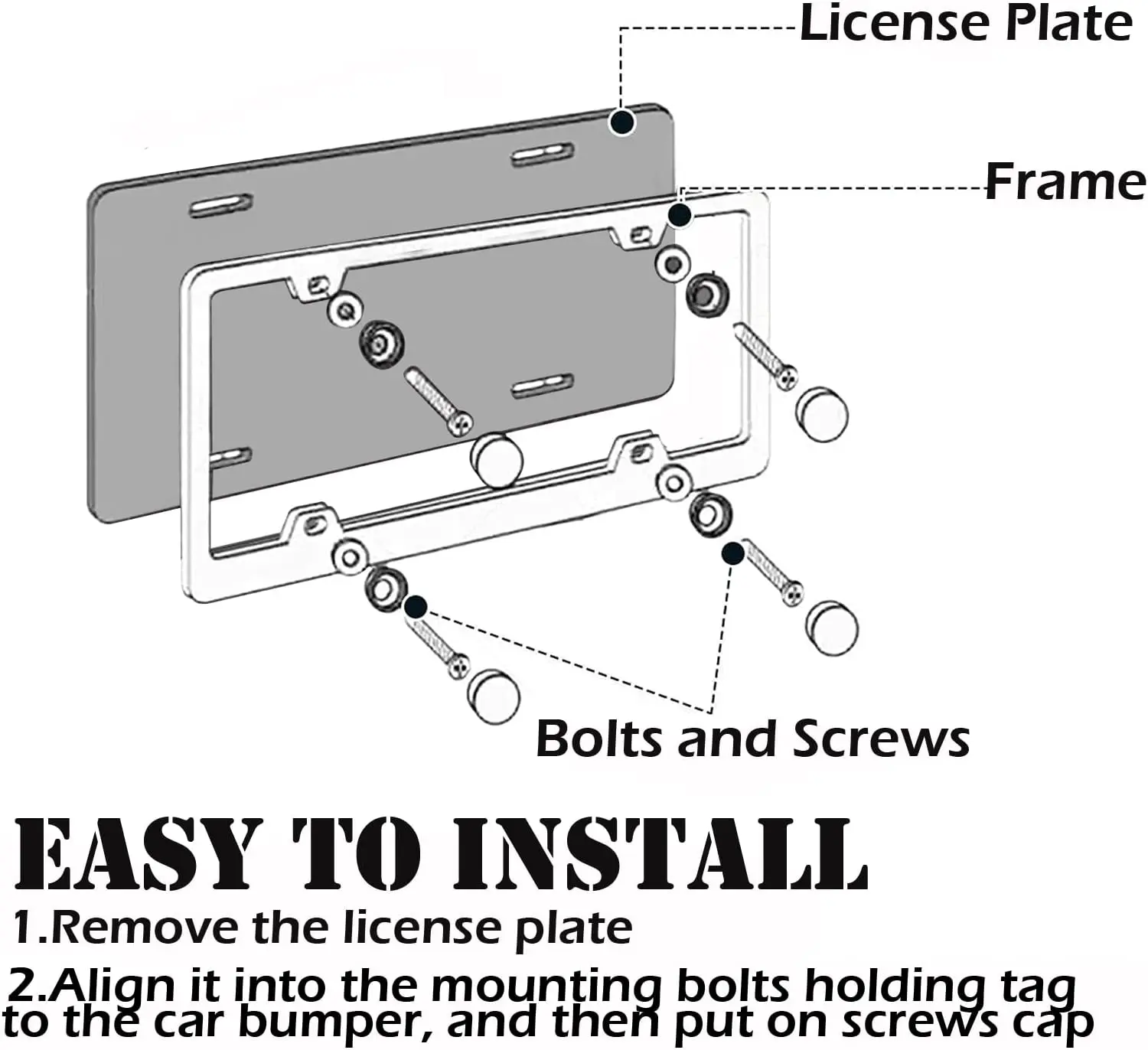 License Plate

Frame

Bolts and Screws

EASY TO INSTALL

1.Remove the license plate

2.Align it into the mounting bolts holding tag to the car bumper, and then put on screws cap