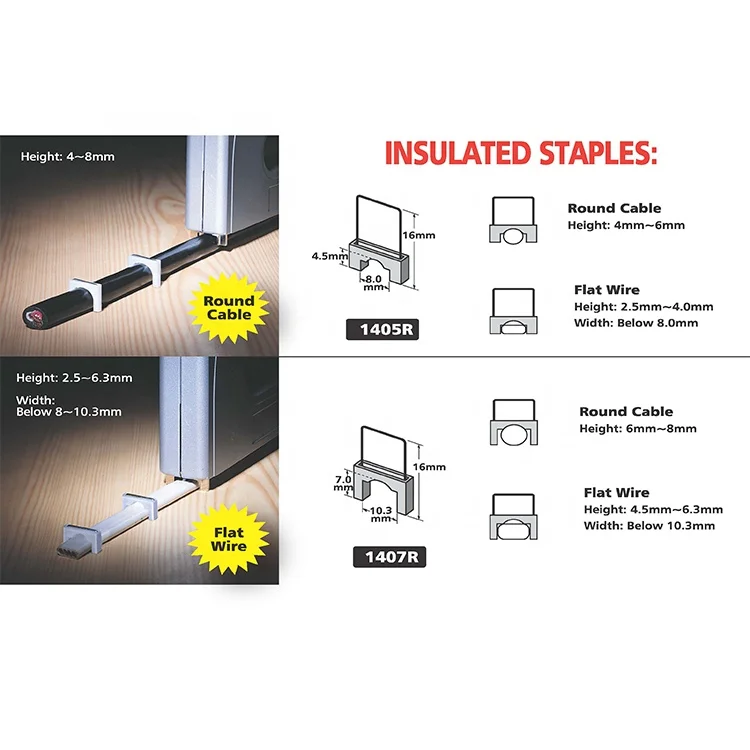 Height: 4~8mm

Round Cable

INSULATED STAPLES:

16mm

4.5mm

8.0 mm

1405R

Round Cable
Height: 4mm~6mm

Flat Wire
Height: 2.5mm~4.0mm
Width: Below 8.0mm

Height: 2.5~6.3mm

Width:
Below 8~10.3mm

Flat Wire

16mm

7.0 mm

10.3 mm

1407R

Round Cable
Height: 6mm~8mm

Flat Wire
Height: 4.5mm~6.3mm
Width: Below 10.3mm