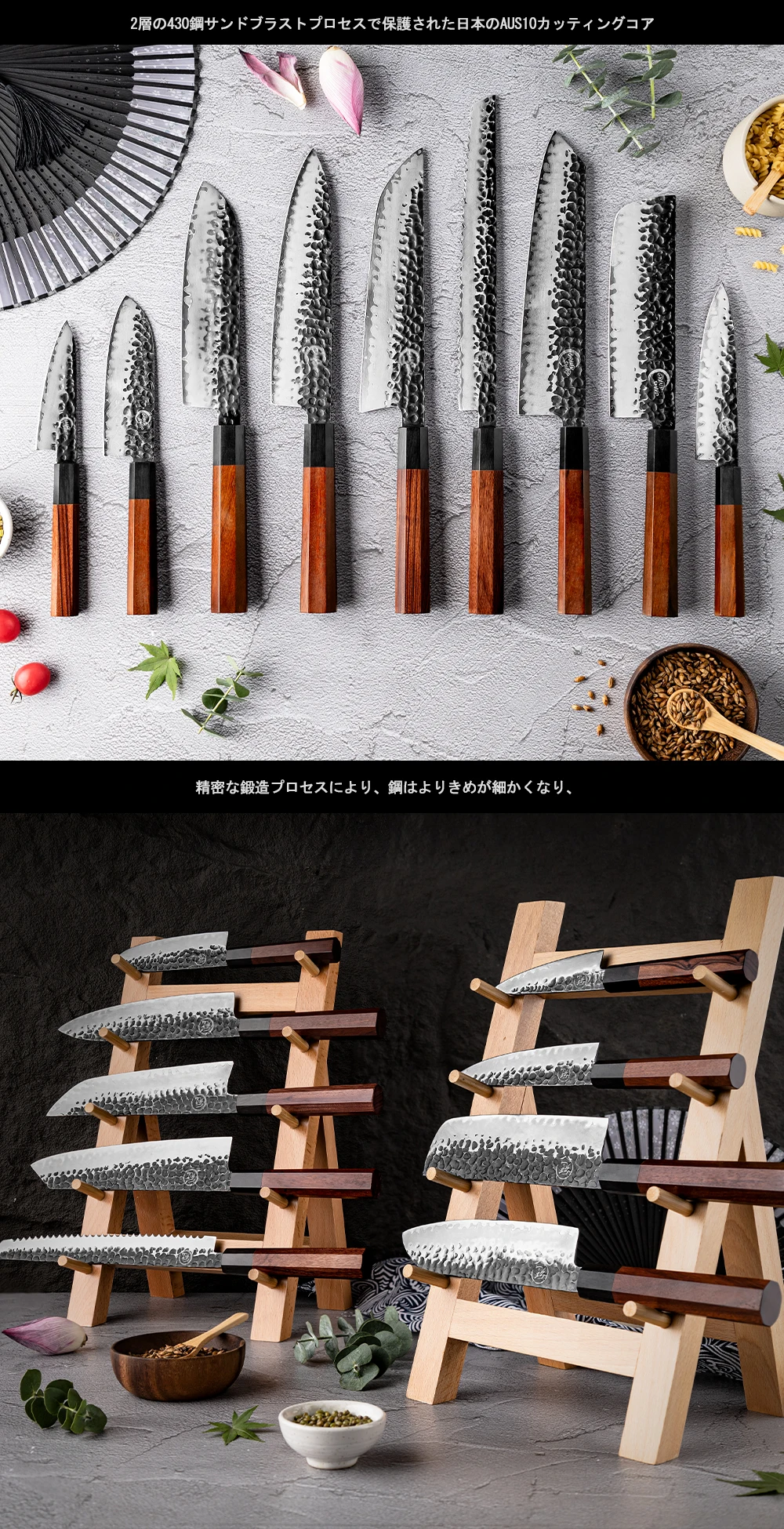 2層の430鋼サンドブラストプロセスで保護された日本のAUS10カッティングコア

精密な鍛造プロセスにより、鋼はよりきめが細かくなり、