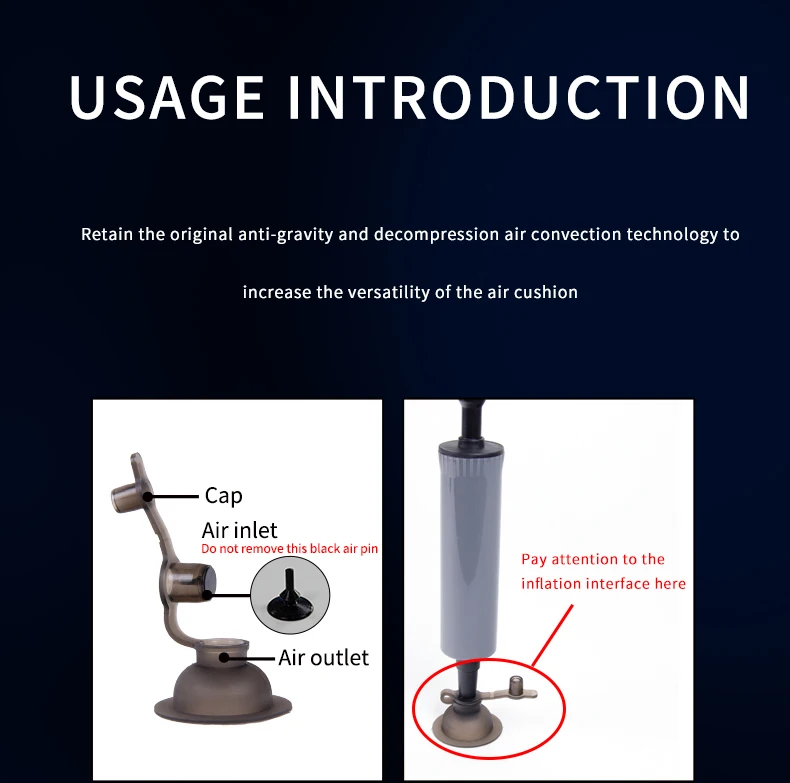 USAGE INTRODUCTION

Retain the original anti-gravity and decompression air convection technology to increase the versatility of the air cushion

Cap

Air inlet
Do not remove this black air pin

Air outlet

Pay attention to the inflation interface here