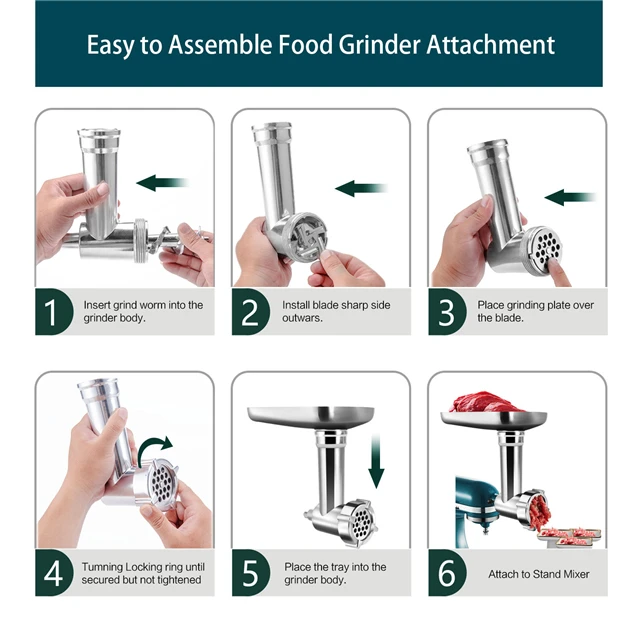 Easy to Assemble Food Grinder Attachment

1 Insert grind worm into the grinder body.

2 Install blade sharp side outwars.

3 Place grinding plate over the blade.

4 Tumning Locking ring until secured but not tightened

5 Place the tray into the grinder body.

6 Attach to Stand Mixer