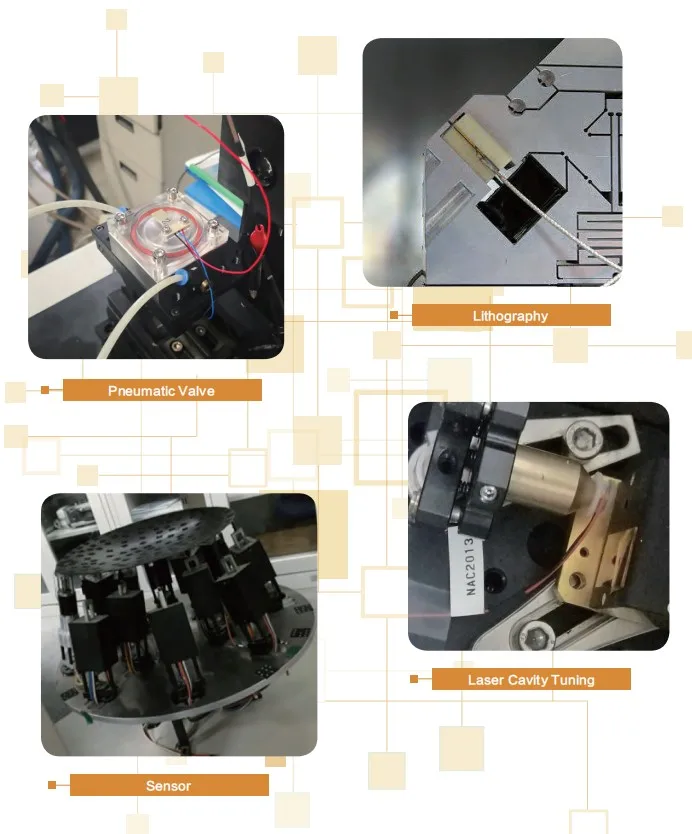 Lithography

Pneumatic Valve

NAC2013

Laser Cavity Tuning

Sensor