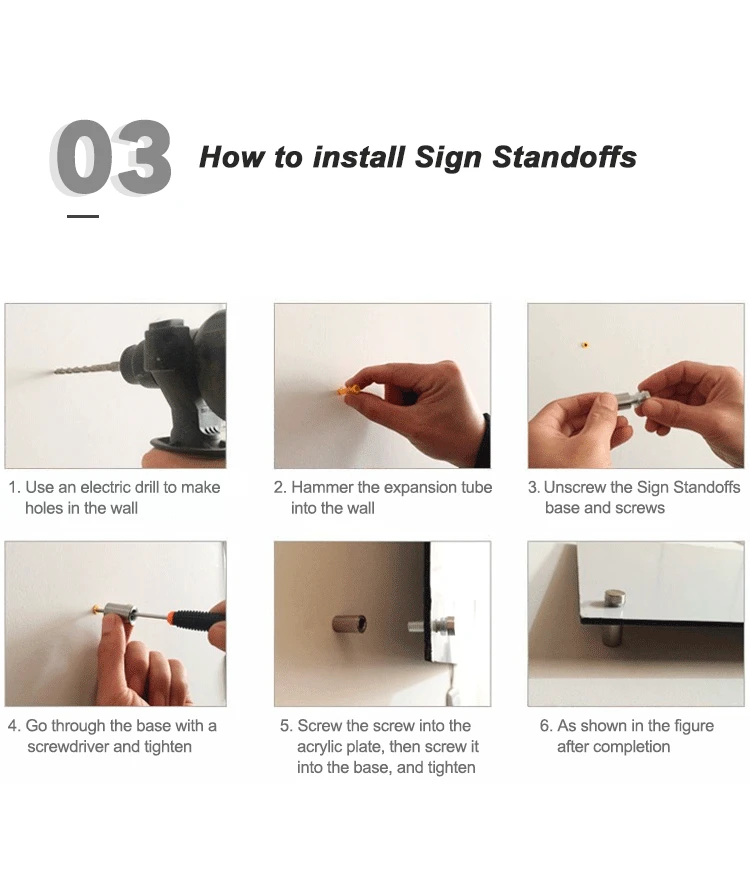 03 How to install Sign Standoffs

1. Use an electric drill to make holes in the wall

2. Hammer the expansion tube into the wall

3. Unscrew the Sign Standoffs base and screws

4. Go through the base with a screwdriver and tighten

5. Screw the screw into the acrylic plate, then screw it into the base, and tighten

6. As shown in the figure after completion