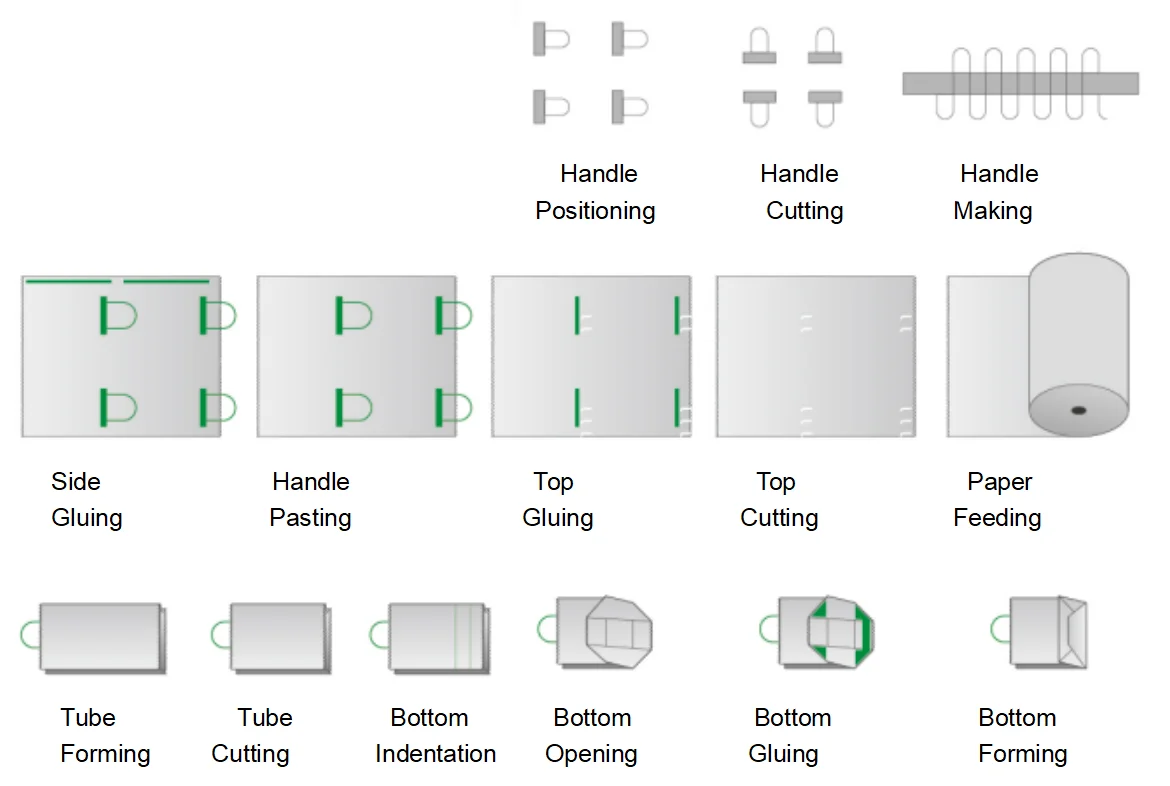 Handle Positioning

Handle Cutting

Handle Making

Side Gluing

Handle Pasting

Top Gluing

Top Cutting

Paper Feeding

Tube Forming

Tube Cutting

Bottom Indentation

Bottom Opening

Bottom Gluing

Bottom Forming