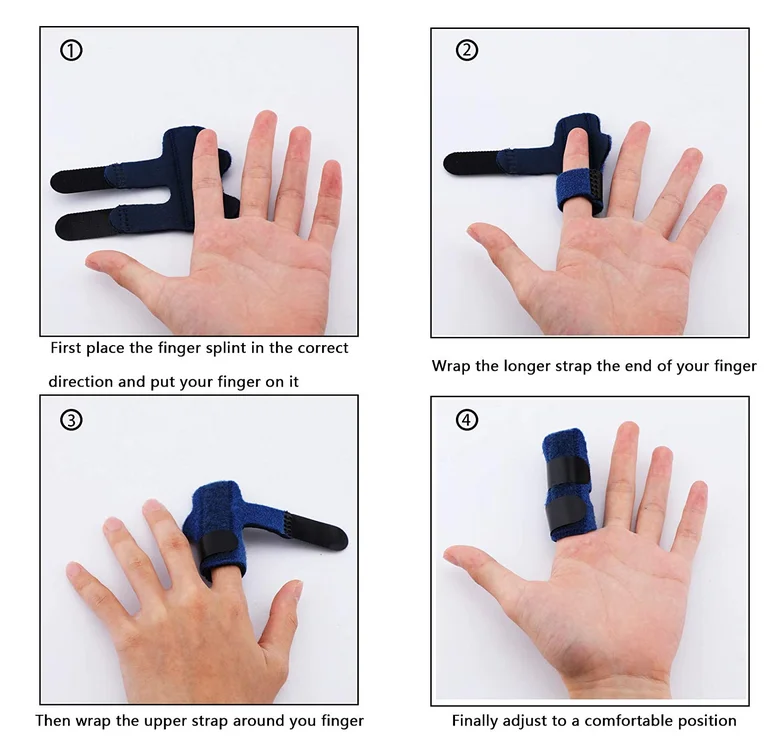 ①

First place the finger splint in the correct direction and put your finger on it

②

Wrap the longer strap the end of your finger

③

Then wrap the upper strap around you finger

④

Finally adjust to a comfortable position