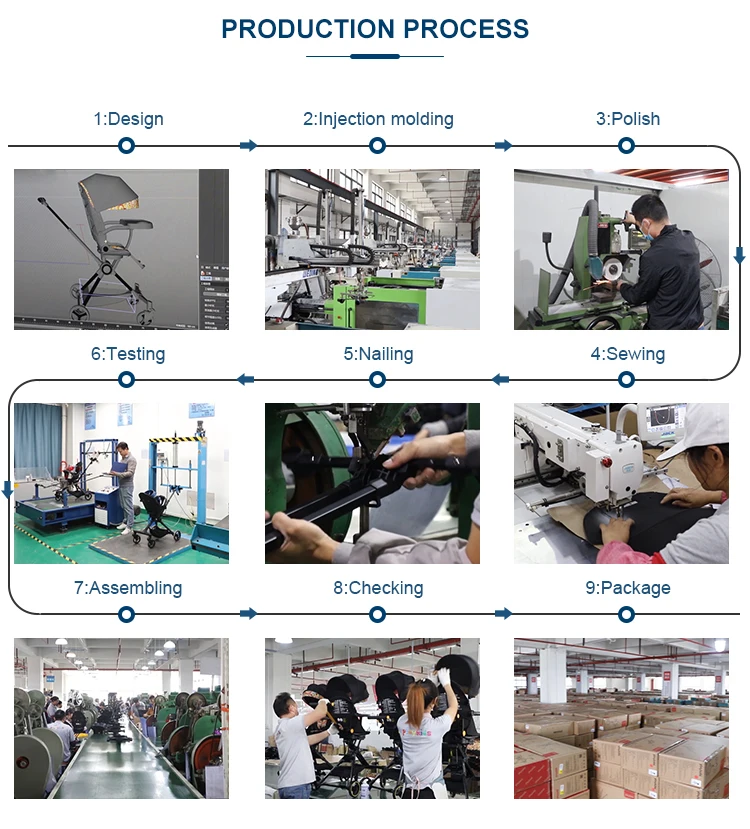 PRODUCTION PROCESS

1:Design

2:Injection molding

3:Polish

6:Testing

5:Nailing

4:Sewing

7:Assembling

8:Checking

9:Package