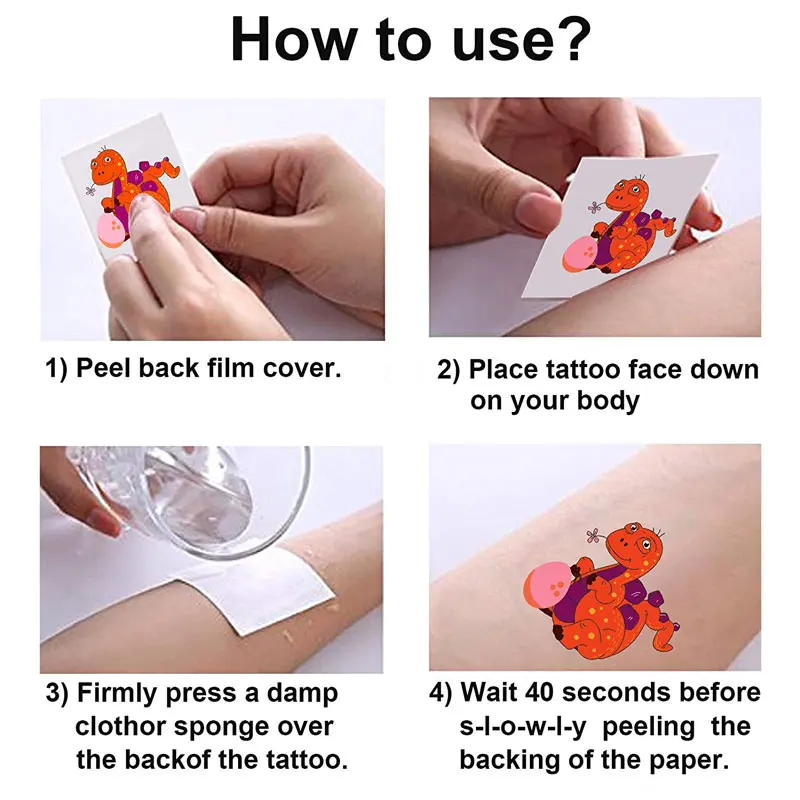 How to use?

1) Peel back film cover.

2) Place tattoo face down on your body

3) Firmly press a damp clothor sponge over the backof the tattoo.

4) Wait 40 seconds before s-l-o-w-l-y peeling the backing of the paper.