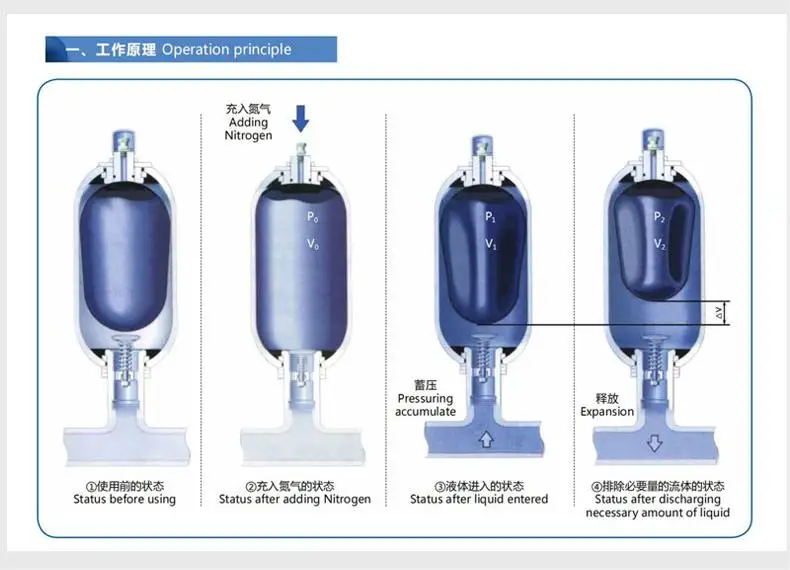 一、工作原理 Operation principle

充入氮气
Adding
Nitrogen

$P_0$
$V_0$

$P_1$
$V_1$

$P_2$
$V_2$

$\Delta V$

蓄压
Pressuring
accumulate

释放
Expansion

①使用前的状态
Status before using

②充入氮气的状态
Status after adding Nitrogen

③液体进入的状态
Status after liquid entered

④排除必要量的流体的状态
Status after discharging
necessary amount of liquid