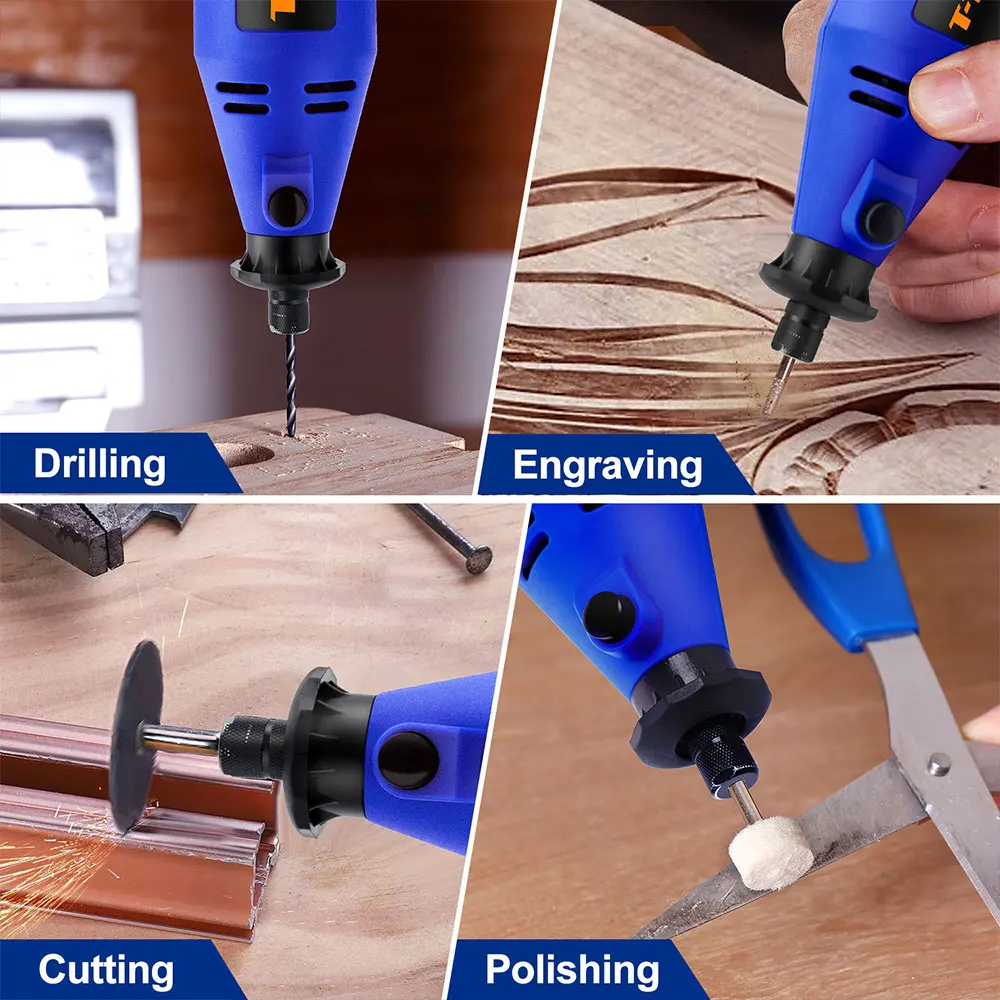 Drilling

Engraving

Cutting

Polishing