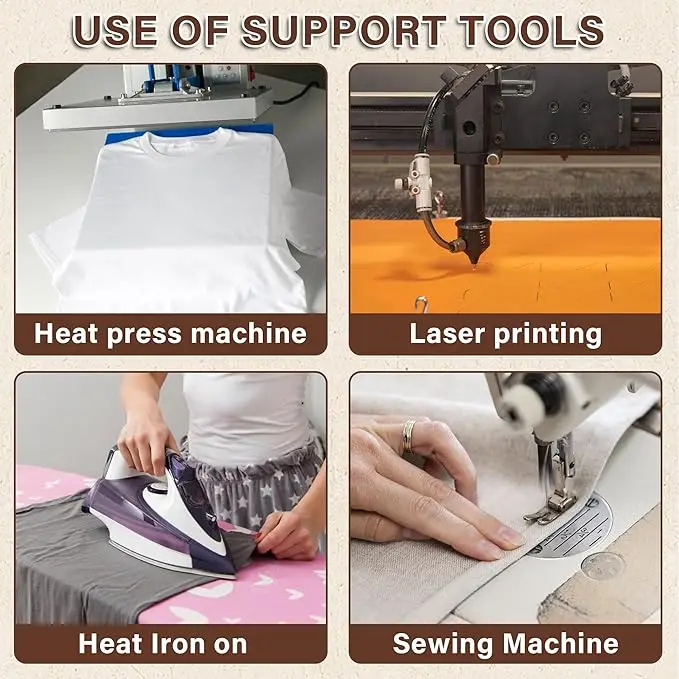 USE OF SUPPORT TOOLS

Heat press machine

Laser printing

Heat Iron on

Sewing Machine