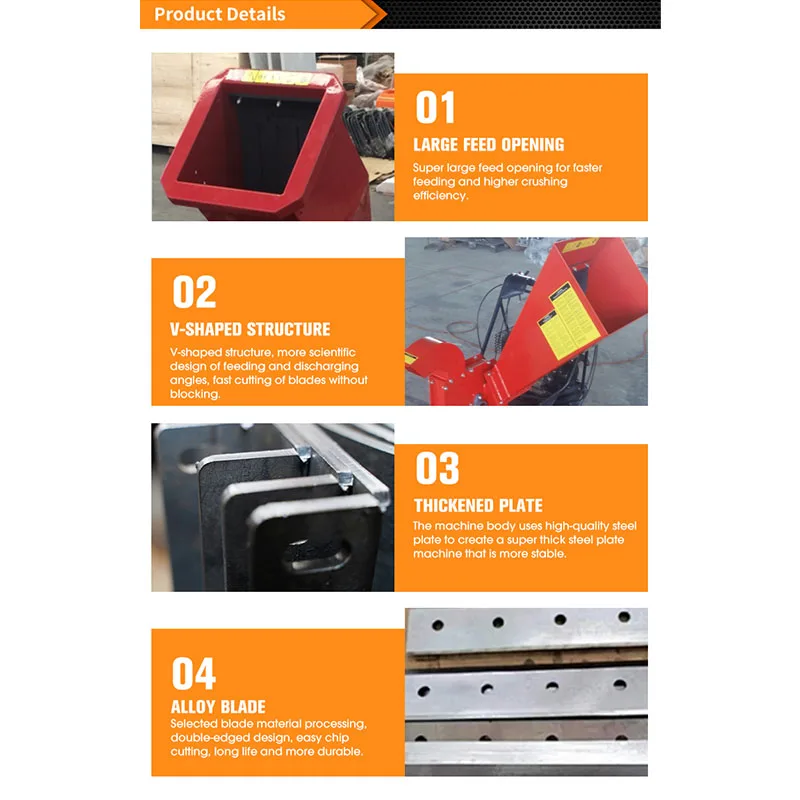 Product Details

01

LARGE FEED OPENING

Super large feed opening for faster feeding and higher crushing efficiency.

02

V-SHAPED STRUCTURE

V-shaped structure, more scientific design of feeding and discharging angles, fast cutting of blades without blocking.

03

THICKENED PLATE

The machine body uses high-quality steel plate to create a super thick steel plate machine that is more stable.

04

ALLOY BLADE

Selected blade material processing, double-edged design, easy chip cutting, long life and more durable.