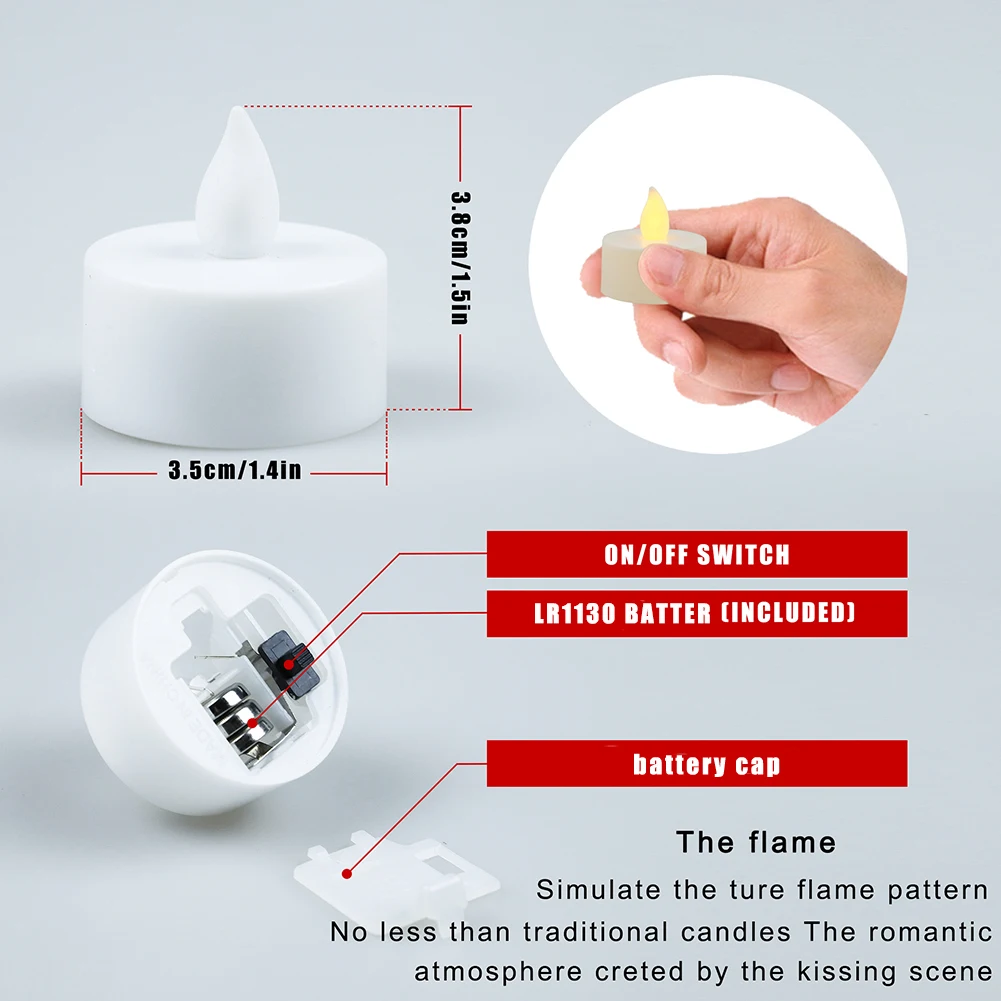 3.8cm/1.5in

3.5cm/1.4in

ON/OFF SWITCH

LR1130 BATTER (INCLUDED)

battery cap

The flame

Simulate the ture flame pattern

No less than traditional candles The romantic atmosphere creted by the kissing scene