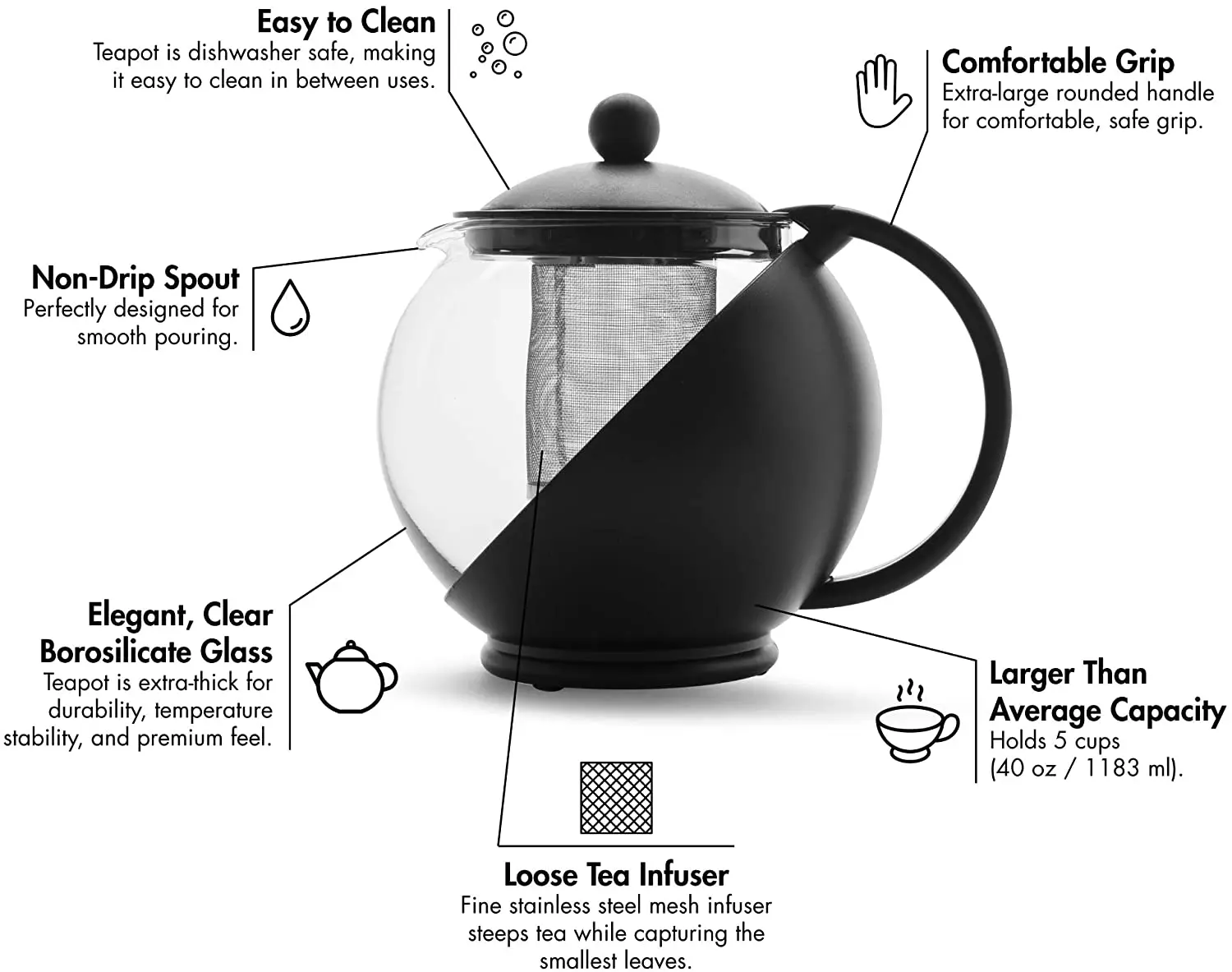 Easy to Clean
Teapot is dishwasher safe, making it easy to clean in between uses.

Comfortable Grip
Extra-large rounded handle for comfortable, safe grip.

Non-Drip Spout
Perfectly designed for smooth pouring.

Elegant, Clear Borosilicate Glass
Teapot is extra-thick for durability, temperature stability, and premium feel.

Larger Than Average Capacity
Holds 5 cups (40 oz / 1183 ml).

Loose Tea Infuser
Fine stainless steel mesh infuser steeps tea while capturing the smallest leaves.