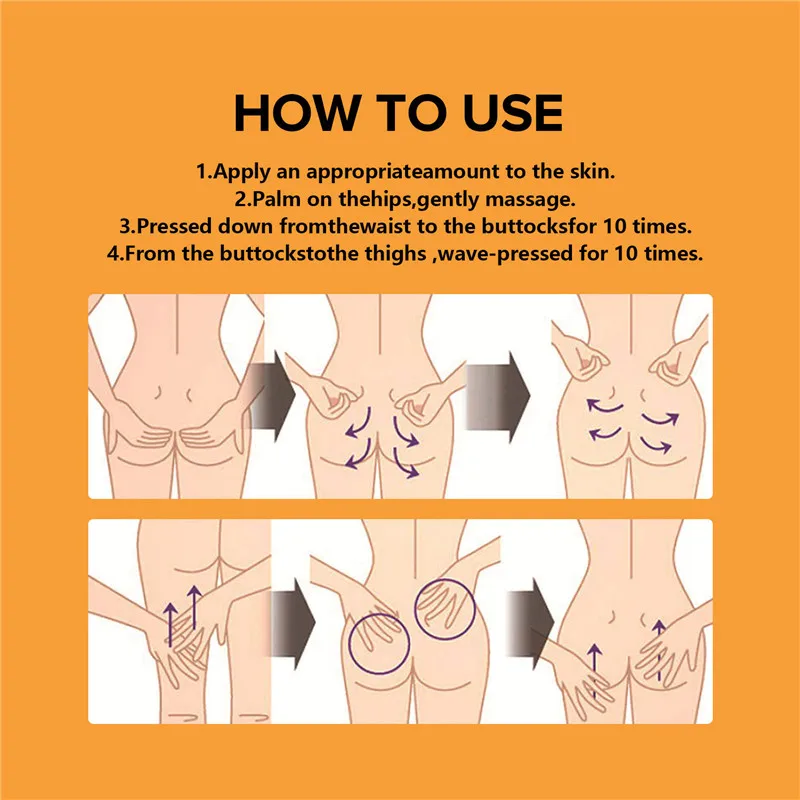 HOW TO USE

1.Apply an appropriateamount to the skin.
2.Palm on thehips,gently massage.
3.Pressed down fromthewaist to the buttocksfor 10 times.
4.From the buttockstothe thighs ,wave-pressed for 10 times.