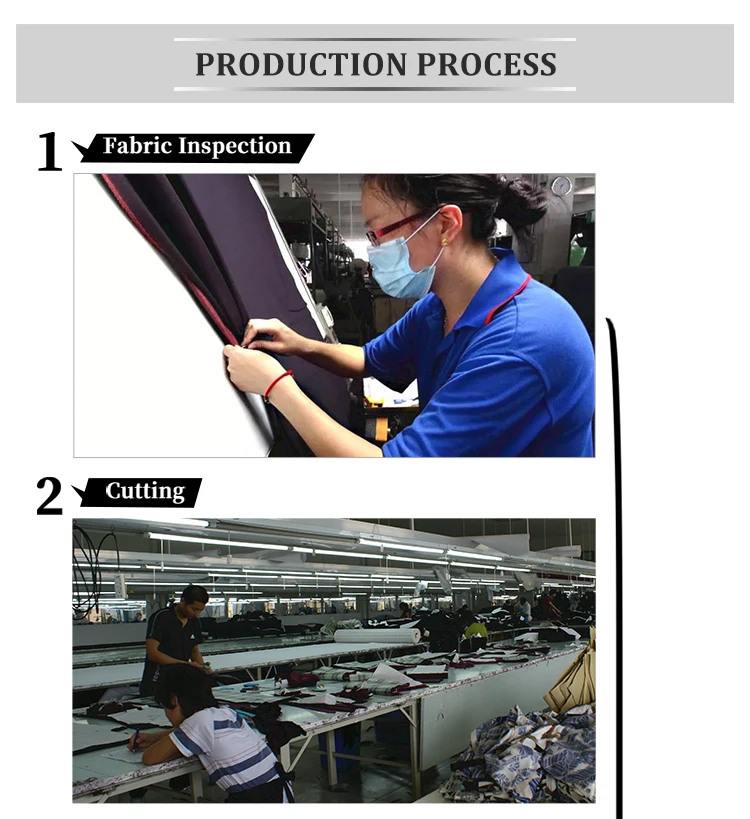 PRODUCTION PROCESS

1 Fabric Inspection

2 Cutting