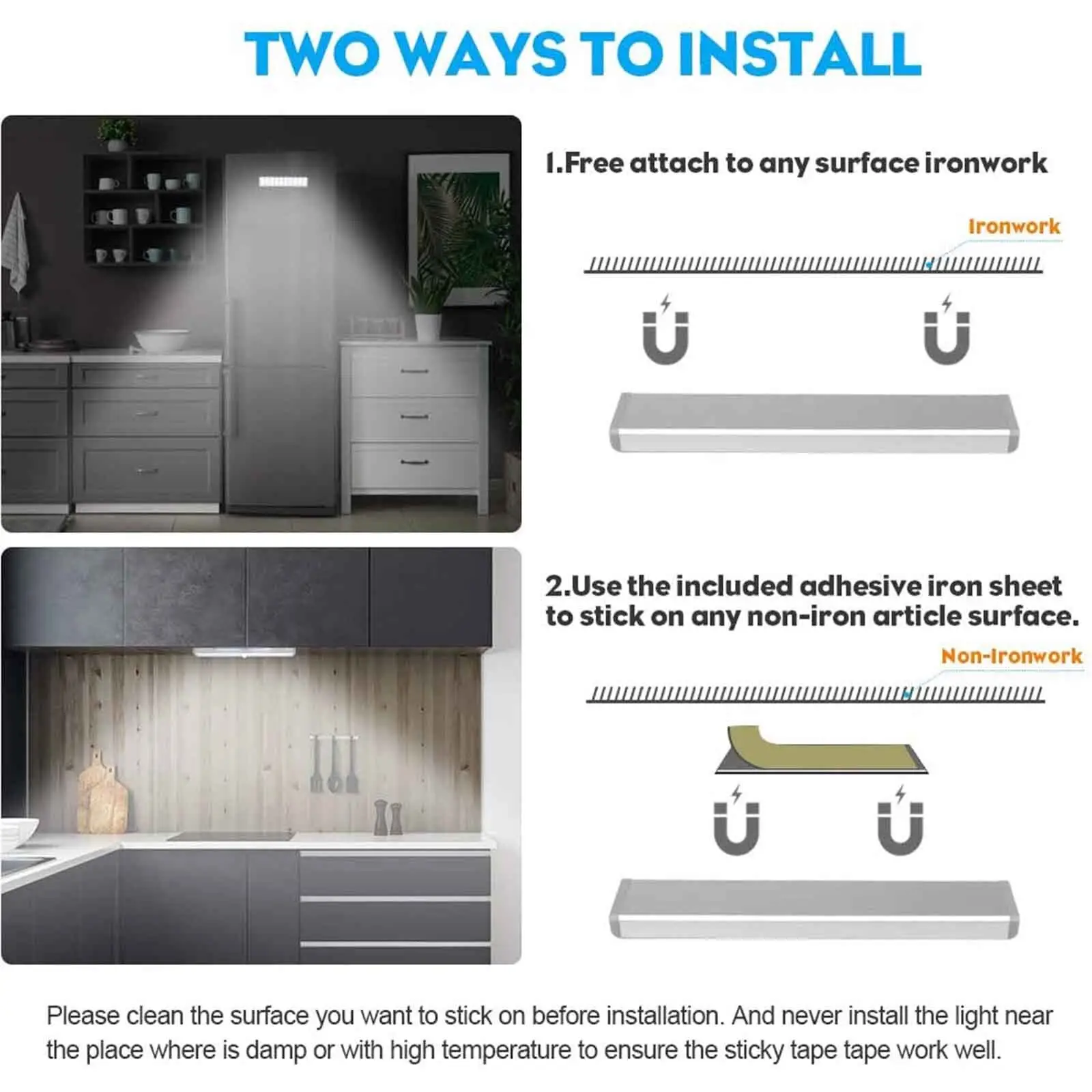 TWO WAYS TO INSTALL

1.Free attach to any surface ironwork

Ironwork

2.Use the included adhesive iron sheet to stick on any non-iron article surface.

Non-Ironwork

Please clean the surface you want to stick on before installation. And never install the light near the place where is damp or with high temperature to ensure the sticky tape tape work well.