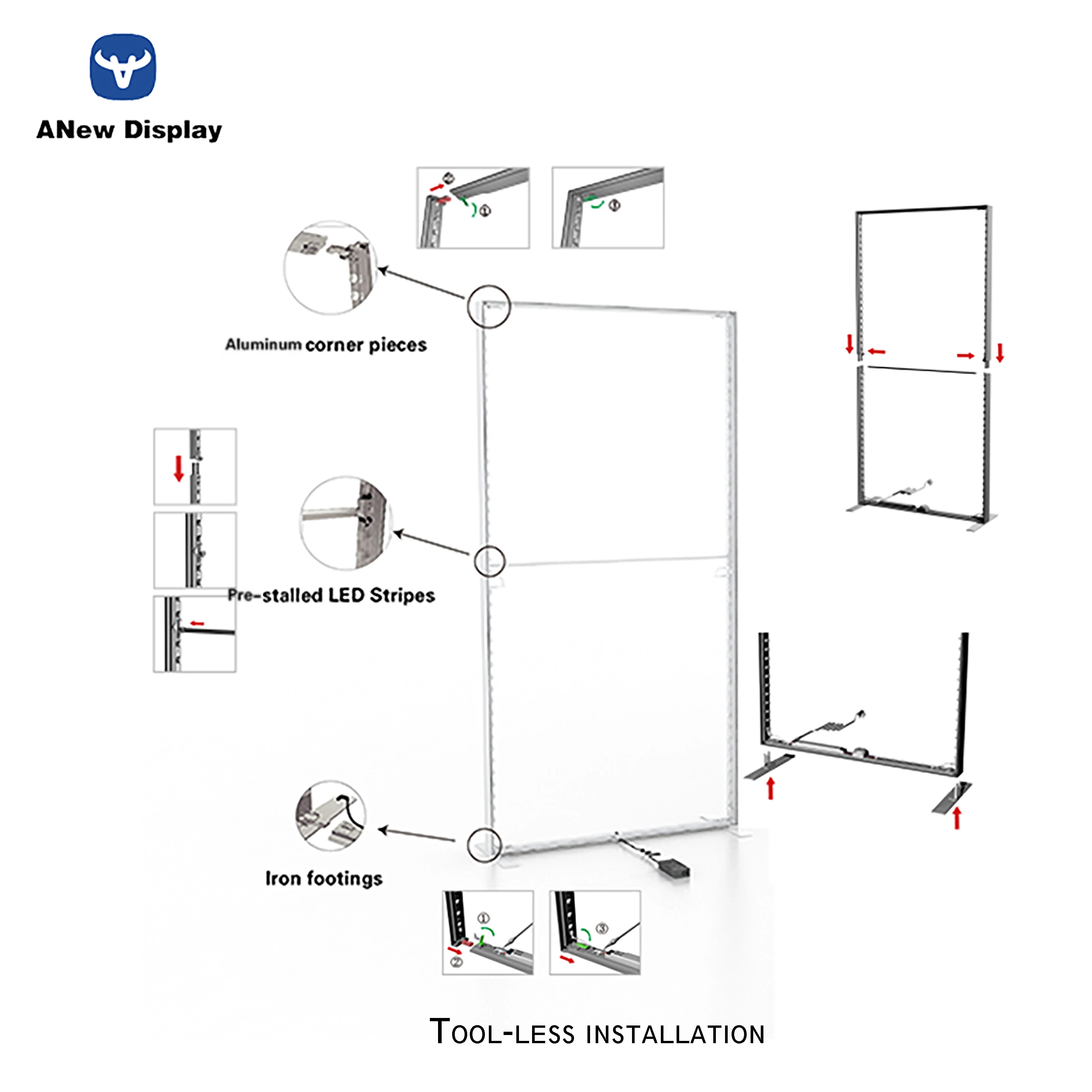 ANew Display

②
①

①

Aluminum corner pieces

Pre-stalled LED Stripes

Iron footings

①
②

③

TOOL-LESS INSTALLATION