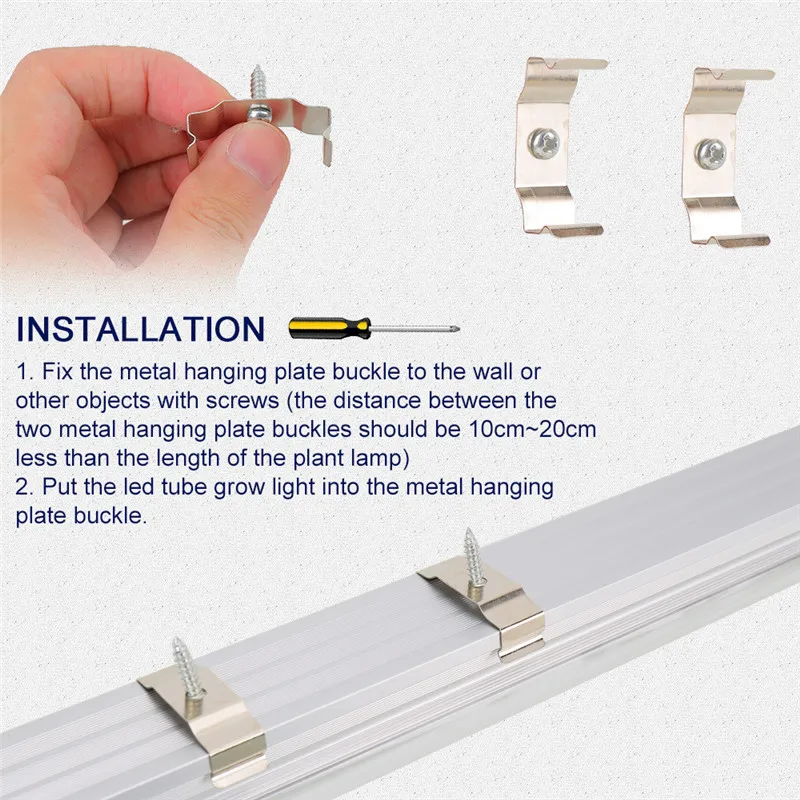 INSTALLATION

1. Fix the metal hanging plate buckle to the wall or other objects with screws (the distance between the two metal hanging plate buckles should be 10cm~20cm less than the length of the plant lamp)
2. Put the led tube grow light into the metal hanging plate buckle.