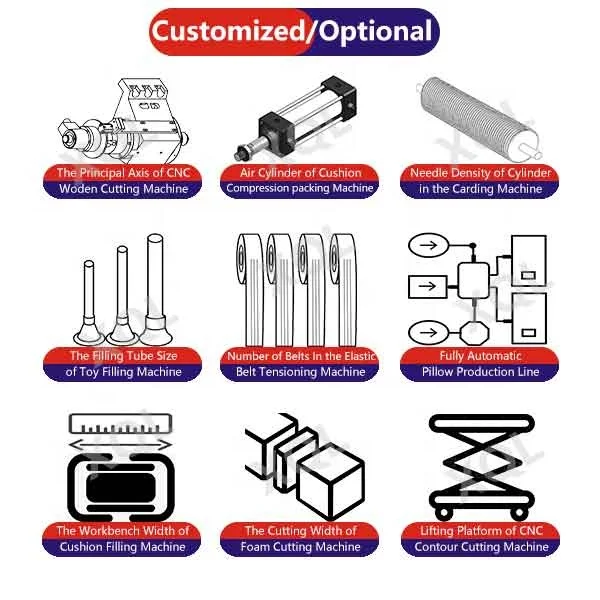 Customized/Optional

The Principal Axis of CNC Woden Cutting Machine

Air Cylinder of Cushion Compression packing Machine

Needle Density of Cylinder in the Carding Machine

The Filling Tube Size of Toy Filling Machine

Number of Belts in the Elastic Belt Tensioning Machine

Fully Automatic Pillow Production Line

The Workbench Width of Cushion Filling Machine

The Cutting Width of Foam Cutting Machine

Lifting Platform of CNC Contour Cutting Machine