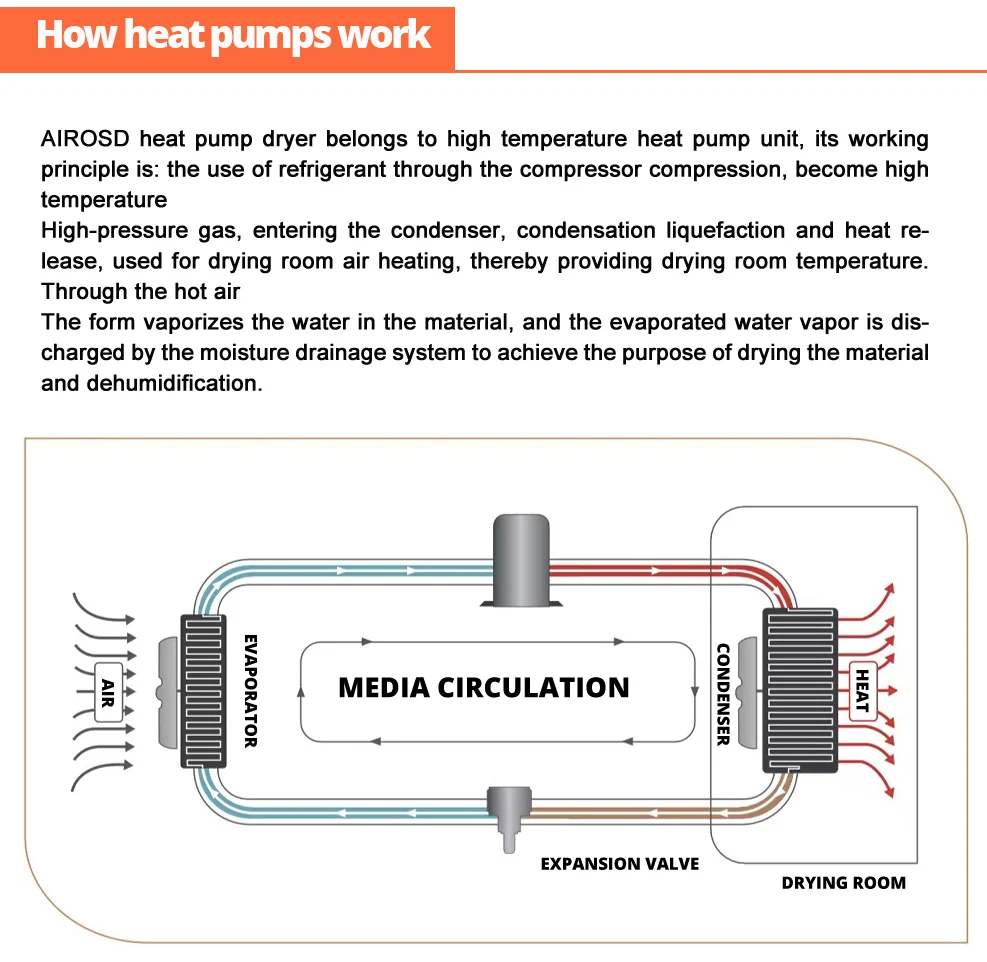 How heat pumps work

AIROSD heat pump dryer belongs to high temperature heat pump unit, its working principle is: the use of refrigerant through the compressor compression, become high temperature

High-pressure gas, entering the condenser, condensation liquefaction and heat release, used for drying room air heating, thereby providing drying room temperature. Through the hot air

The form vaporizes the water in the material, and the evaporated water vapor is discharged by the moisture drainage system to achieve the purpose of drying the material and dehumidification.

AIR
EVAPORATOR
MEDIA CIRCULATION
CONDENSER
HEAT
EXPANSION VALVE
DRYING ROOM