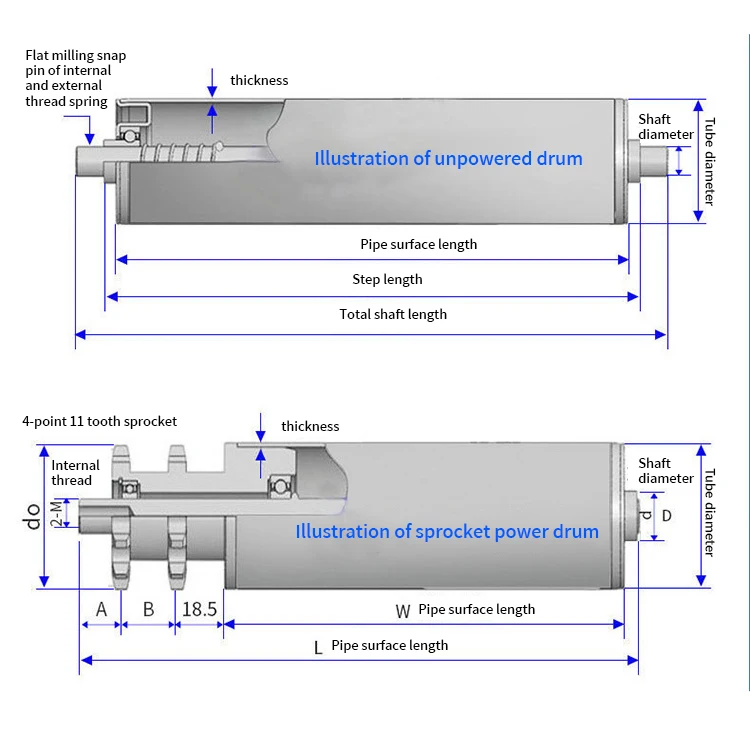 Flat milling snap pin of internal and external thread spring

thickness

Shaft diameter

Tube diameter

Illustration of unpowered drum

Pipe surface length

Step length

Total shaft length

4-point 11 tooth sprocket

thickness

Internal thread

Shaft diameter

Tube diameter

do

2-M

d

D

Illustration of sprocket power drum

A

B

18.5

W Pipe surface length

L Pipe surface length