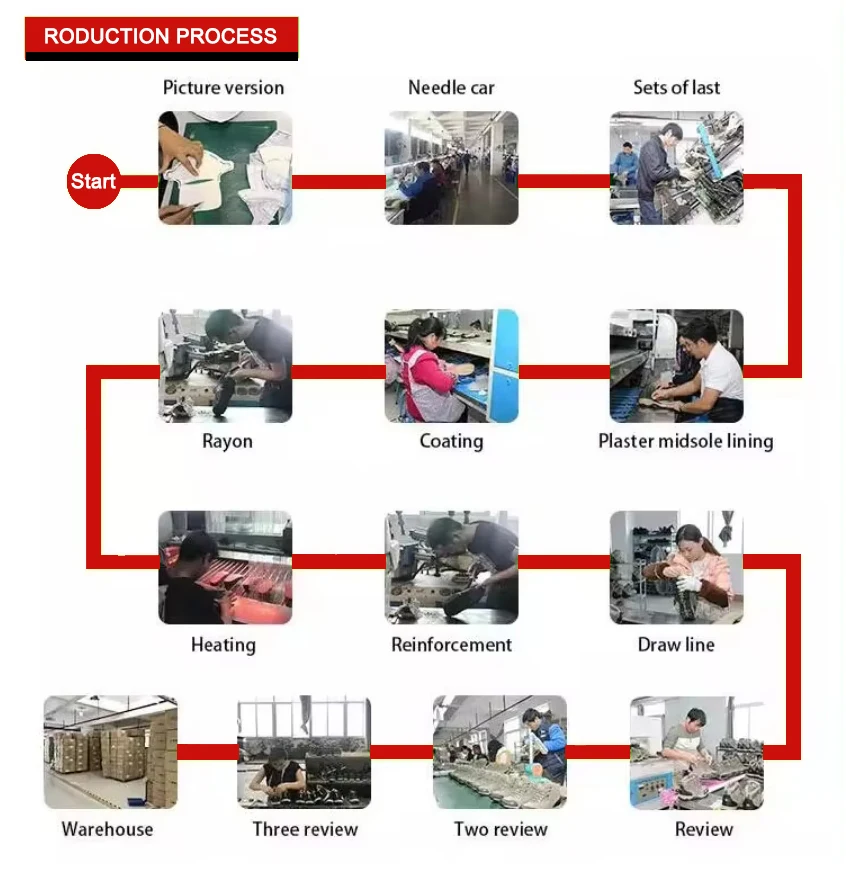 RODUCTION PROCESS

Start

Picture version

Needle car

Sets of last

Plaster midsole lining

Coating

Rayon

Heating

Reinforcement

Draw line

Review

Two review

Three review

Warehouse