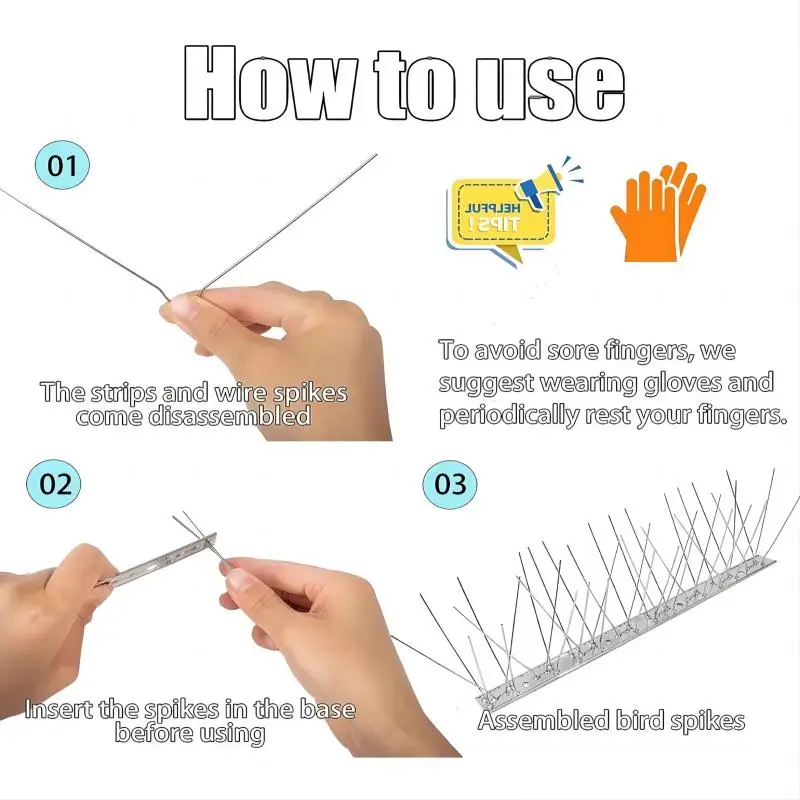 How to use

01

HELPFUL TIPS!

The strips and wire spikes come disassembled

To avoid sore fingers, we suggest wearing gloves and periodically rest your fingers.

02

03

Insert the spikes in the base before using

Assembled bird spikes