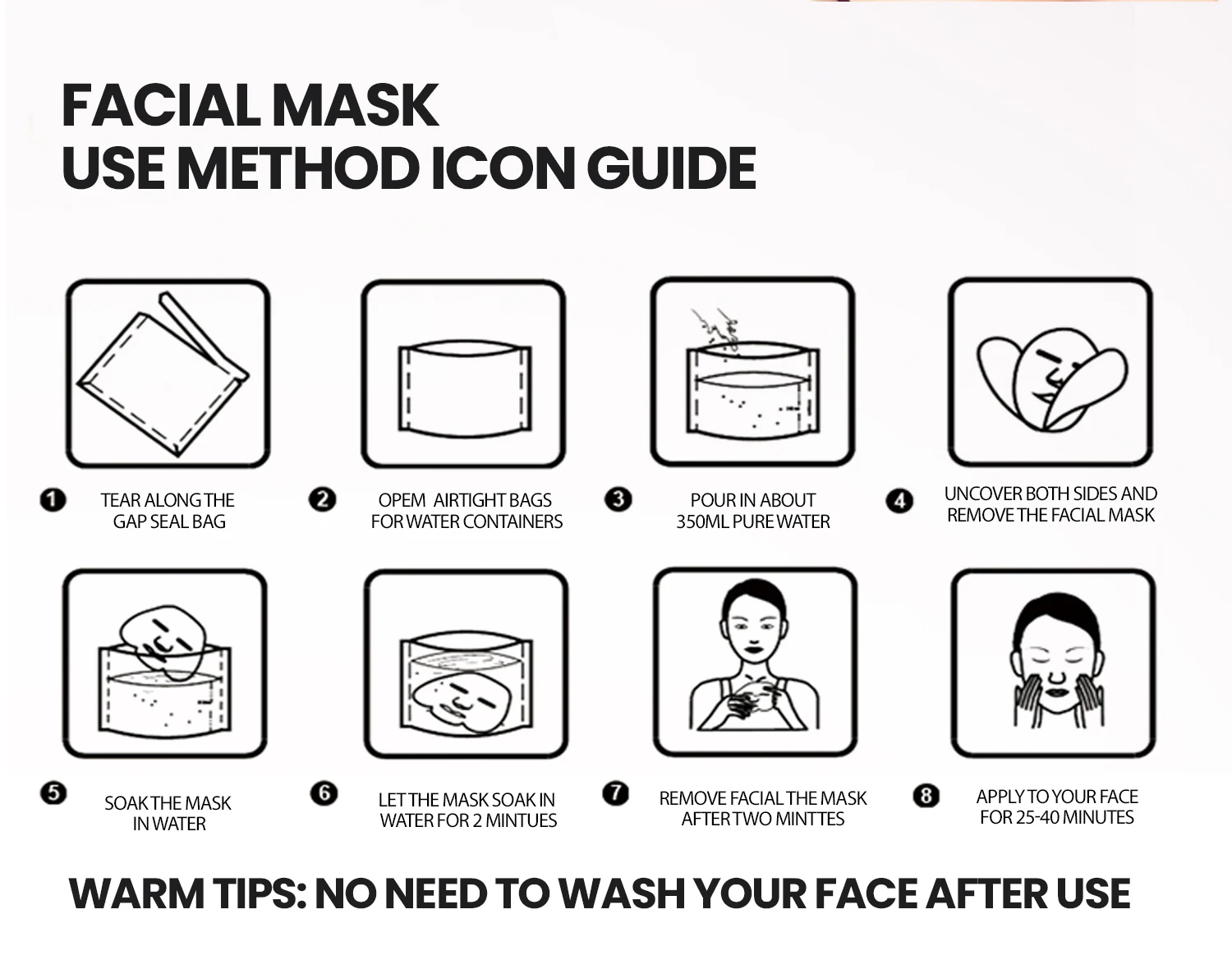 FACIAL MASK
USE METHOD ICON GUIDE

1 TEAR ALONG THE GAP SEAL BAG

2 OPEM AIRTIGHT BAGS FOR WATER CONTAINERS

3 POUR IN ABOUT 350ML PURE WATER

4 UNCOVER BOTH SIDES AND REMOVE THE FACIAL MASK

5 SOAK THE MASK IN WATER

6 LET THE MASK SOAK IN WATER FOR 2 MINTUES

7 REMOVE FACIAL THE MASK AFTER TWO MINTTES

8 APPLY TO YOUR FACE FOR 25-40 MINUTES

WARM TIPS: NO NEED TO WASH YOUR FACE AFTER USE