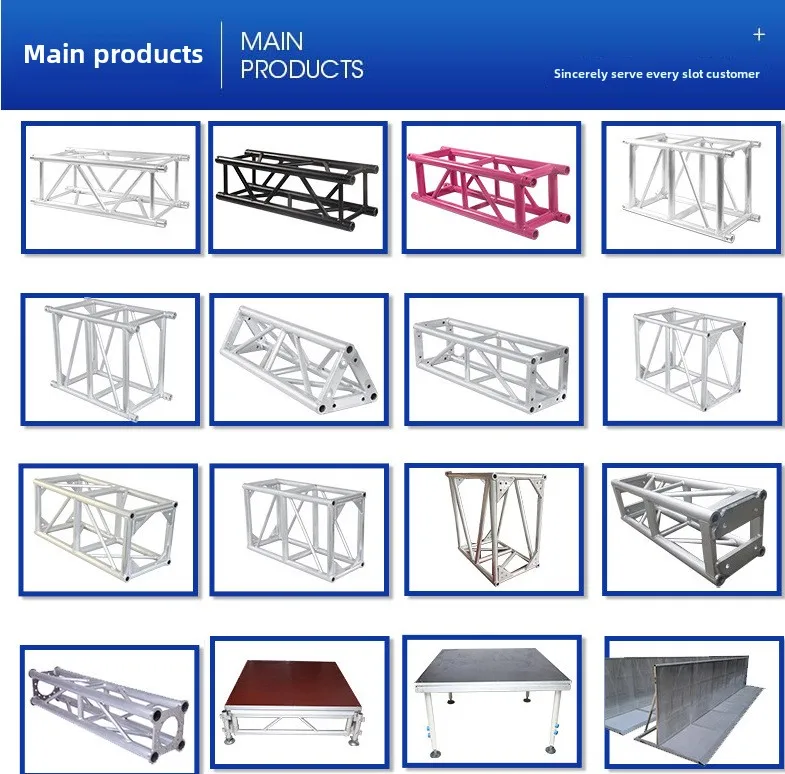 Main products

MAIN PRODUCTS

+

Sincerely serve every slot customer