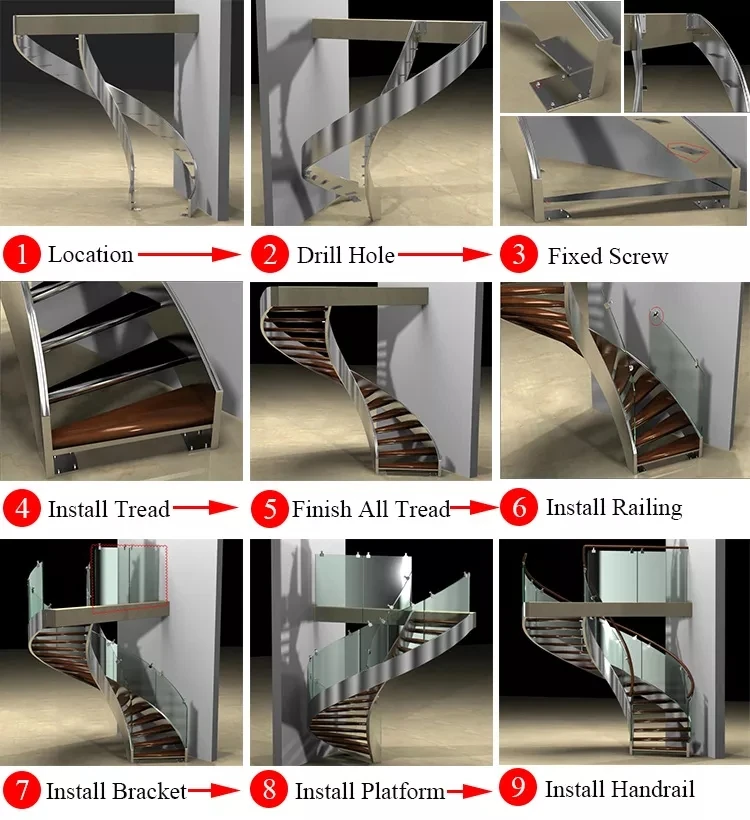 1 Location
2 Drill Hole
3 Fixed Screw
4 Install Tread
5 Finish All Tread
6 Install Railing
7 Install Bracket
8 Install Platform
9 Install Handrail