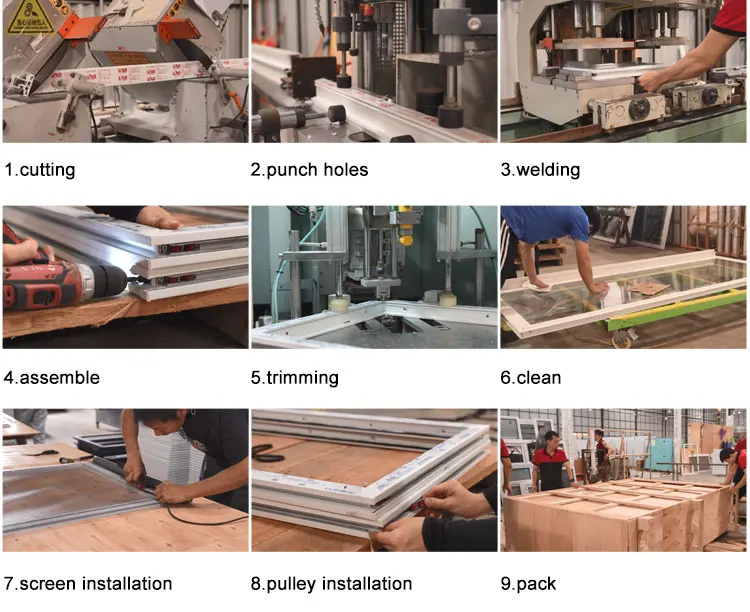 1.cutting

2.punch holes

3.welding

4.assemble

5.trimming

6.clean

7.screen installation

8.pulley installation

9.pack