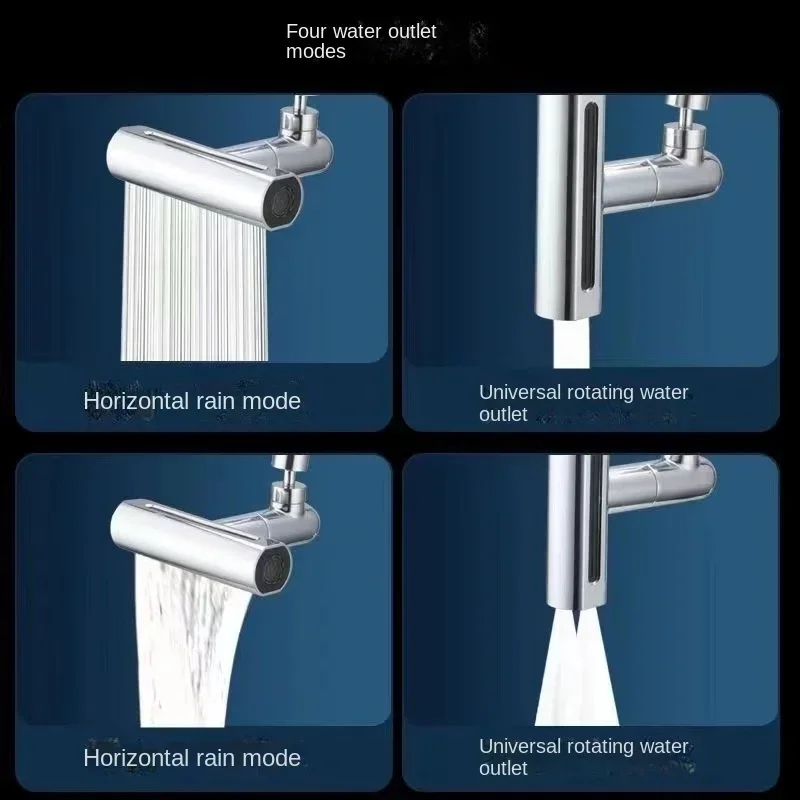 Four water outlet modes

Horizontal rain mode

Universal rotating water outlet

Horizontal rain mode

Universal rotating water outlet