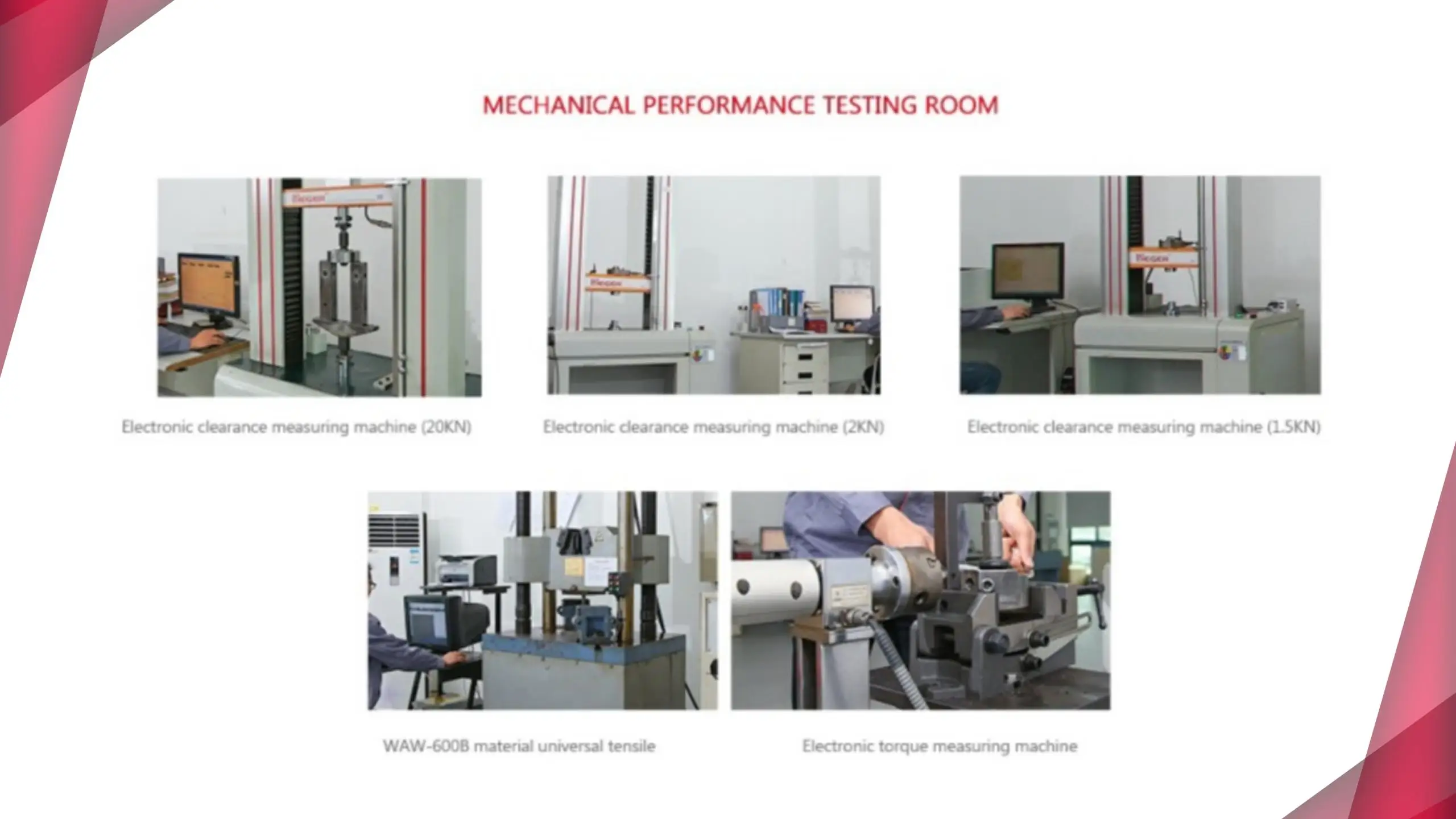 MECHANICAL PERFORMANCE TESTING ROOM

Electronic clearance measuring machine (20KN)

Electronic clearance measuring machine (2KN)

Electronic clearance measuring machine (1.5KN)

WAW-600B material universal tensile

Electronic torque measuring machine