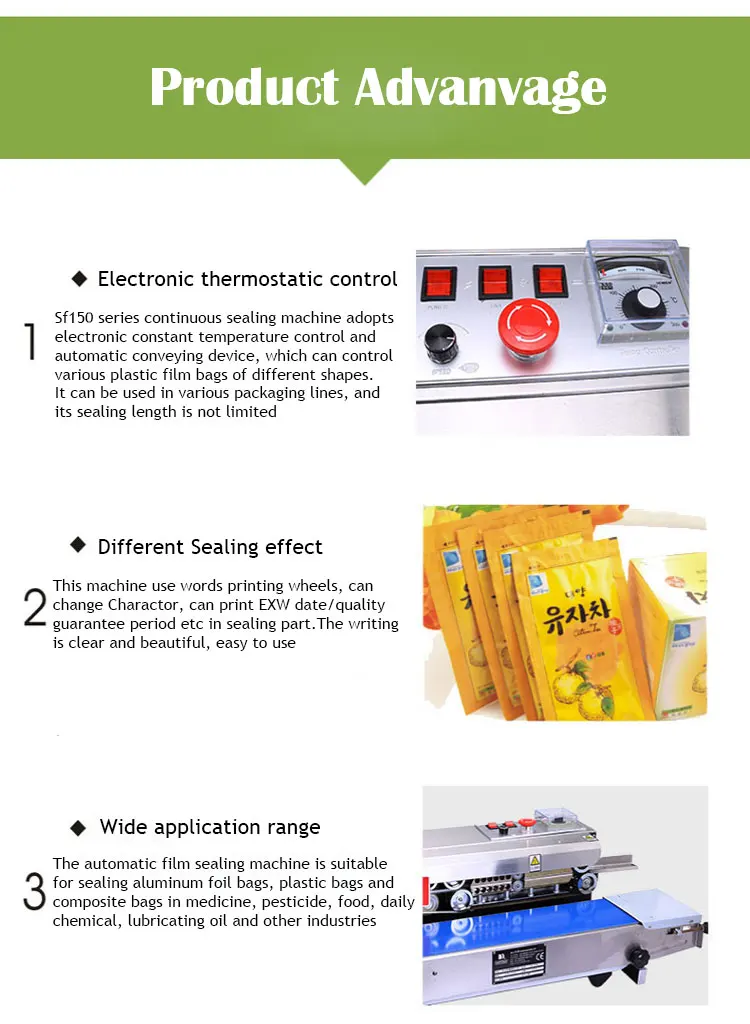 Product Advanvage

◆ Electronic thermostatic control

1 Sf150 series continuous sealing machine adopts electronic constant temperature control and automatic conveying device, which can control various plastic film bags of different shapes. It can be used in various packaging lines, and its sealing length is not limited

◆ Different Sealing effect

2 This machine use words printing wheels, can change Charactor, can print EXW date/quality guarantee period etc in sealing part.The writing is clear and beautiful, easy to use

유자차

◆ Wide application range

3 The automatic film sealing machine is suitable for sealing aluminum foil bags, plastic bags and composite bags in medicine, pesticide, food, daily chemical, lubricating oil and other industries