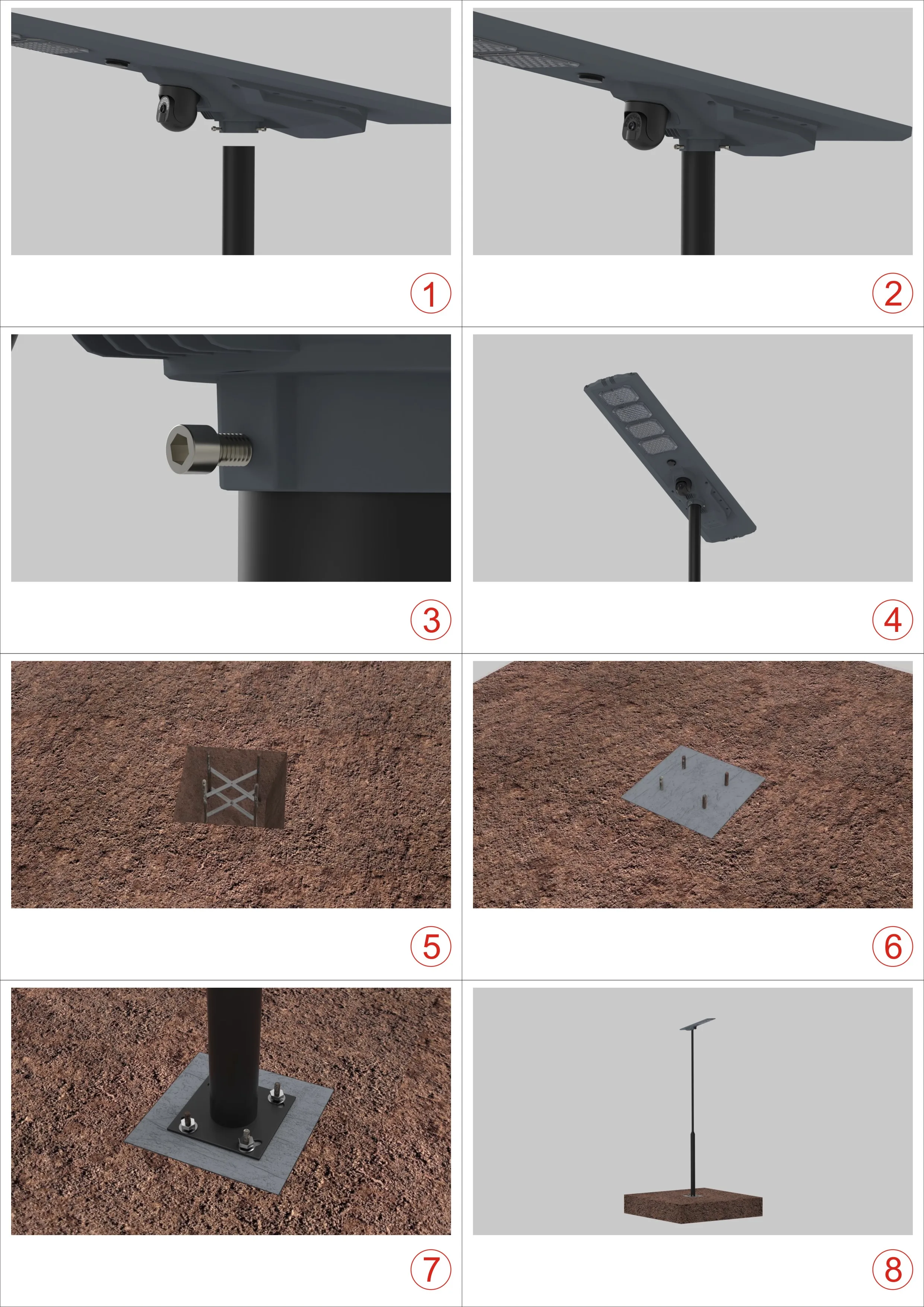 1

2

3

4

5

6

7

8