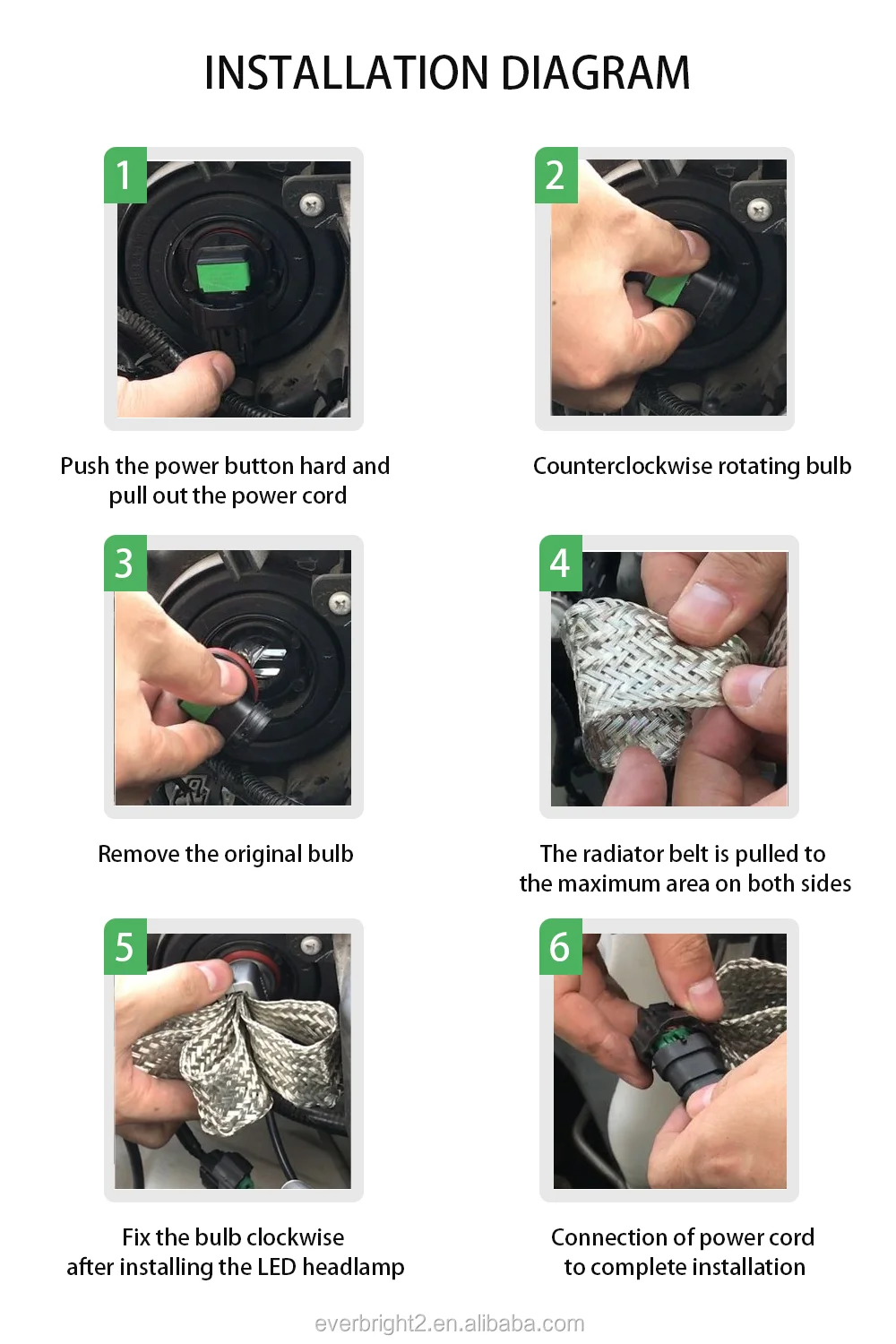 INSTALLATION DIAGRAM

1

Push the power button hard and pull out the power cord

2

Counterclockwise rotating bulb

3

Remove the original bulb

4

The radiator belt is pulled to the maximum area on both sides

5

Fix the bulb clockwise after installing the LED headlamp

6

Connection of power cord to complete installation

everbright2.en.alibaba.com