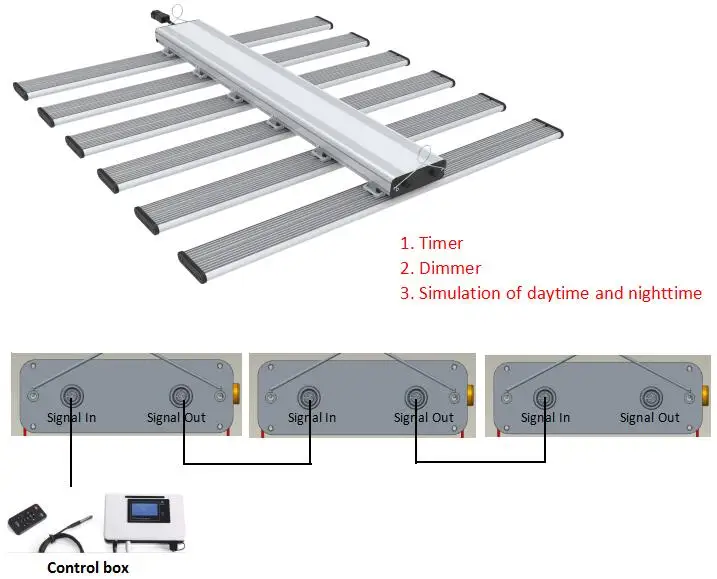 1. Timer
2. Dimmer
3. Simulation of daytime and nighttime

Signal In Signal Out

Signal In Signal Out

Signal In Signal Out

Control box