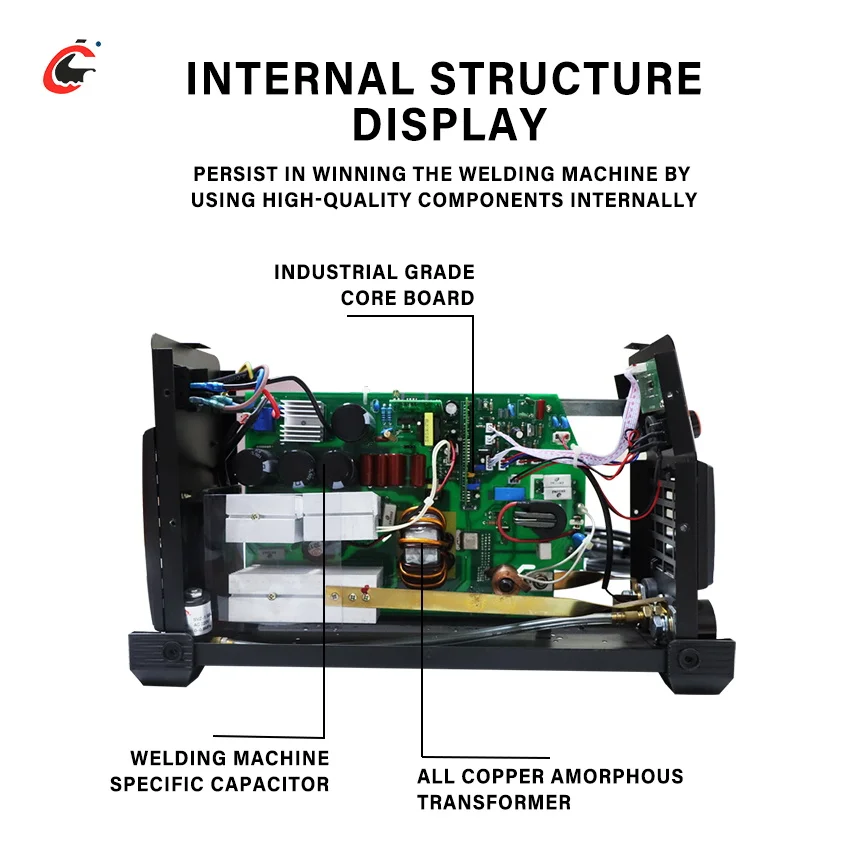 INTERNAL STRUCTURE DISPLAY

PERSIST IN WINNING THE WELDING MACHINE BY USING HIGH-QUALITY COMPONENTS INTERNALLY

INDUSTRIAL GRADE CORE BOARD

WELDING MACHINE SPECIFIC CAPACITOR

ALL COPPER AMORPHOUS TRANSFORMER