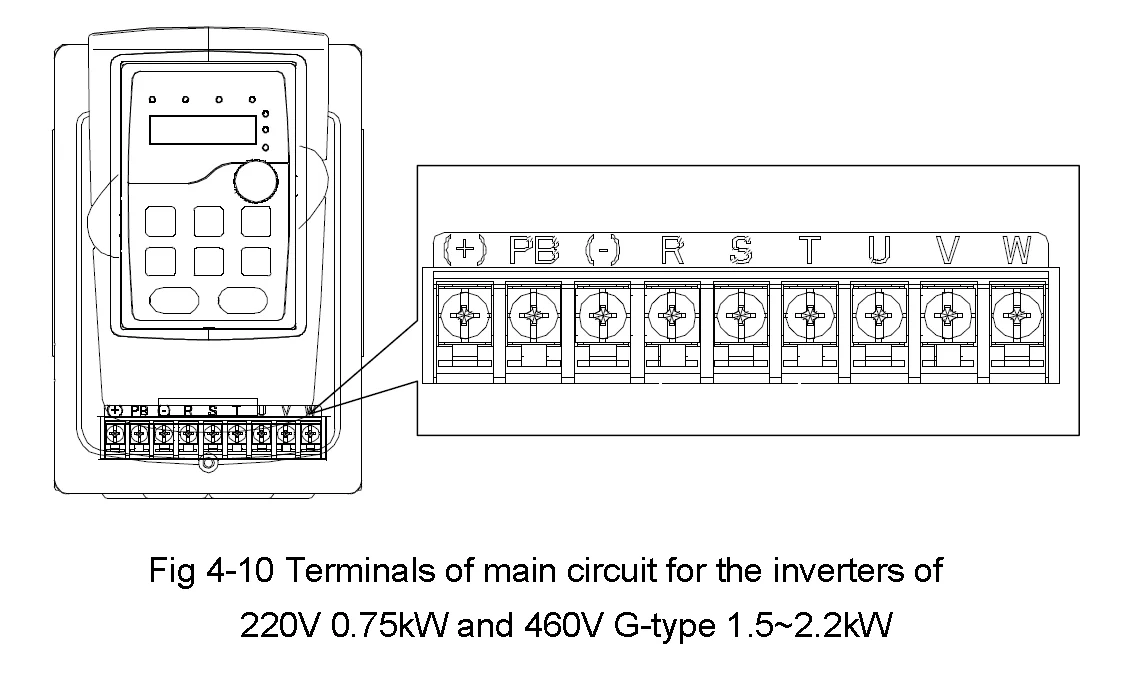 (+) PB (-) R S T U V W

(+) PB (-) R S T U V W

Fig 4-10 Terminals of main circuit for the inverters of 220V 0.75kW and 460V G-type 1.5~2.2kW