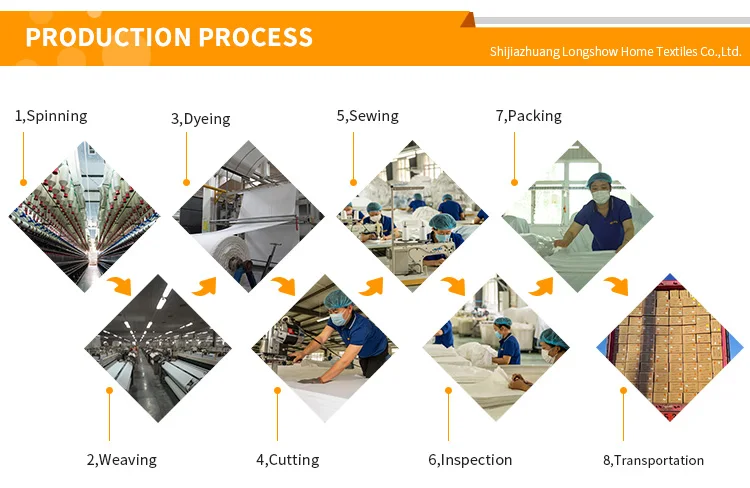 PRODUCTION PROCESS

Shijiazhuang Longshow Home Textiles Co.,Ltd.

1,Spinning

3,Dyeing

5,Sewing

7,Packing

2,Weaving

4,Cutting

6,Inspection

8,Transportation