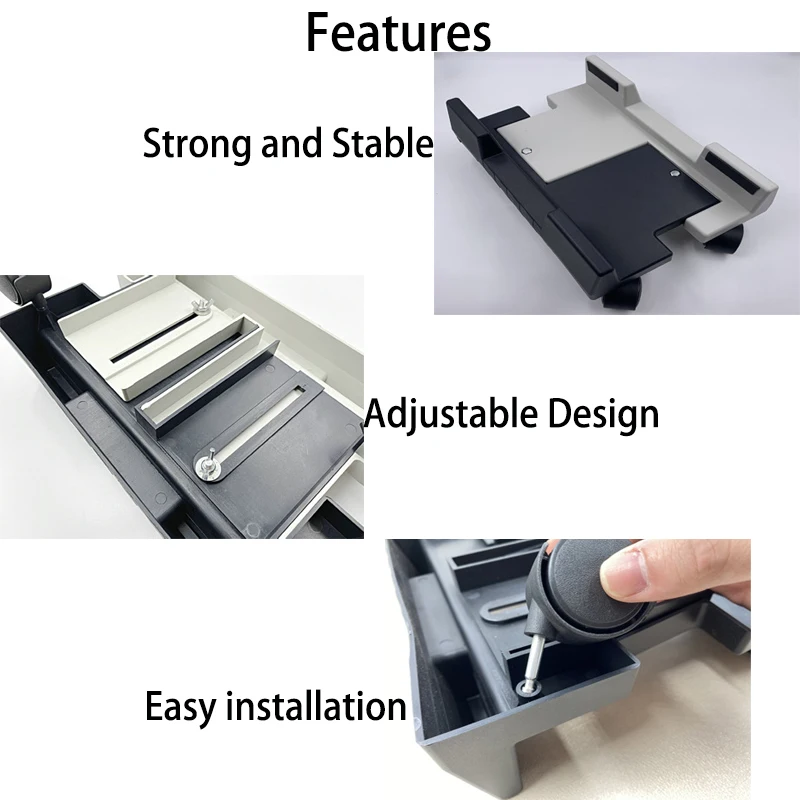 Features

Strong and Stable

Adjustable Design

Easy installation