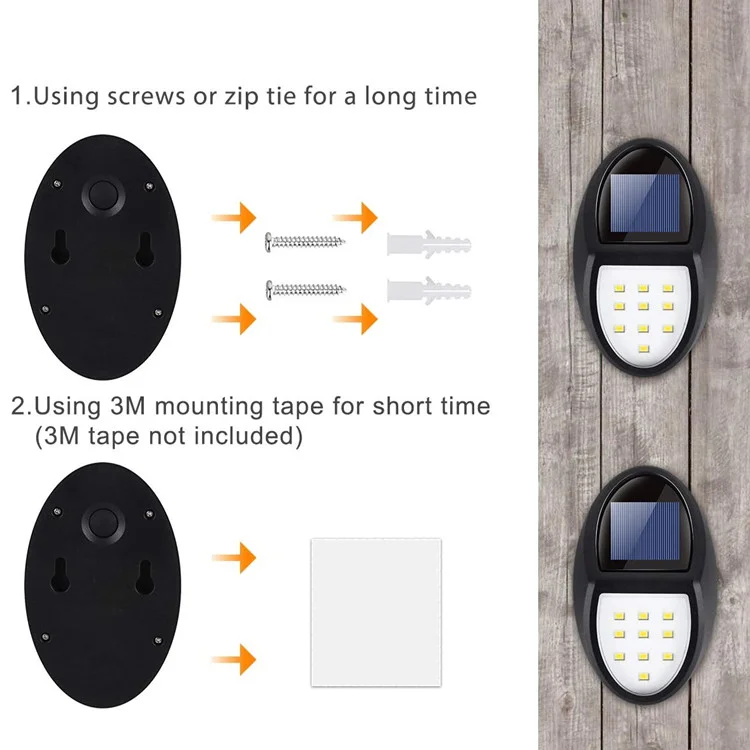 1.Using screws or zip tie for a long time

2.Using 3M mounting tape for short time
(3M tape not included)