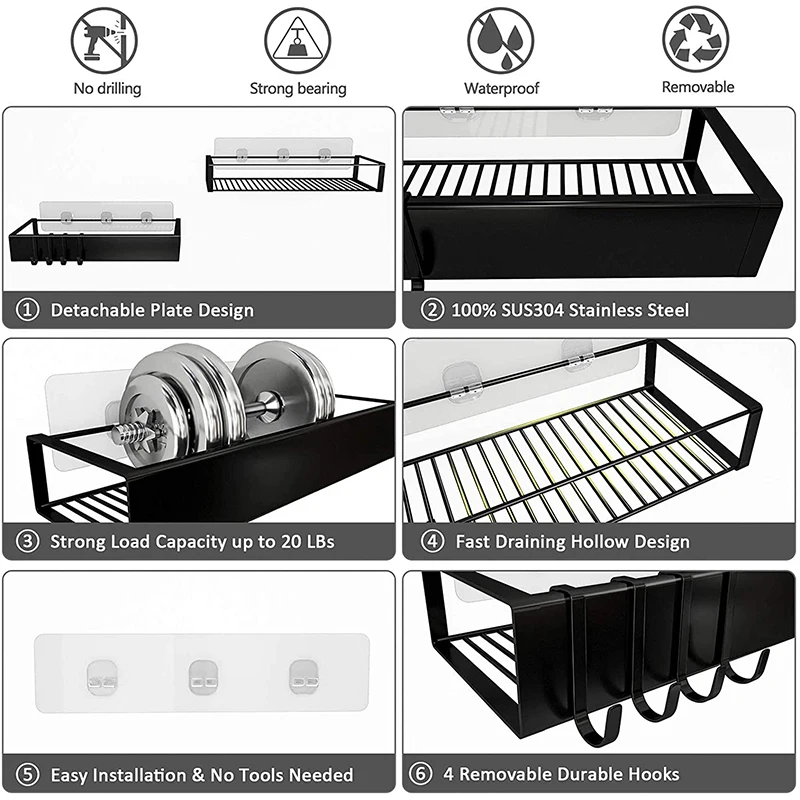 No drilling

Strong bearing

Waterproof

Removable

① Detachable Plate Design

② 100% SUS304 Stainless Steel

③ Strong Load Capacity up to 20 LBs

④ Fast Draining Hollow Design

⑤ Easy Installation & No Tools Needed

⑥ 4 Removable Durable Hooks