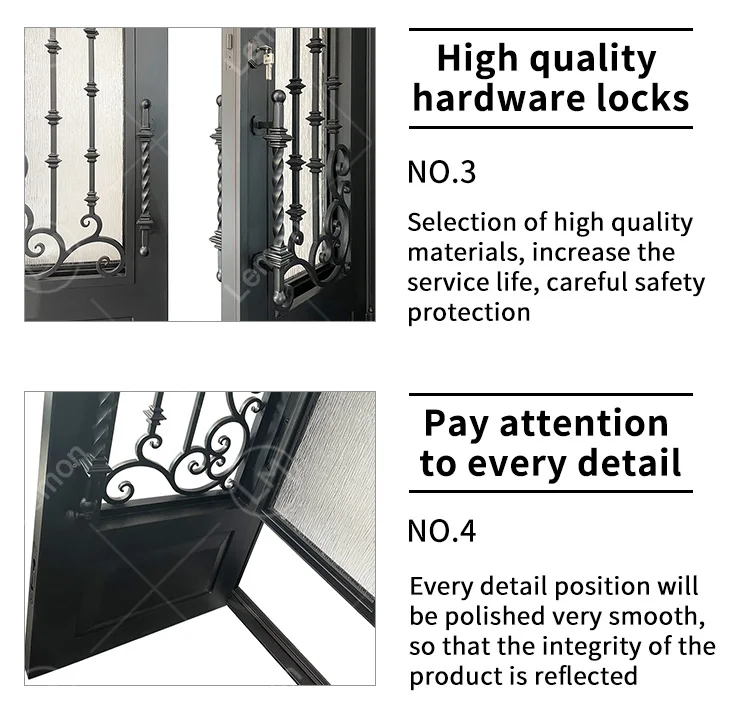 High quality hardware locks

NO.3

Selection of high quality materials, increase the service life, careful safety protection

Pay attention to every detail

NO.4

Every detail position will be polished very smooth, so that the integrity of the product is reflected