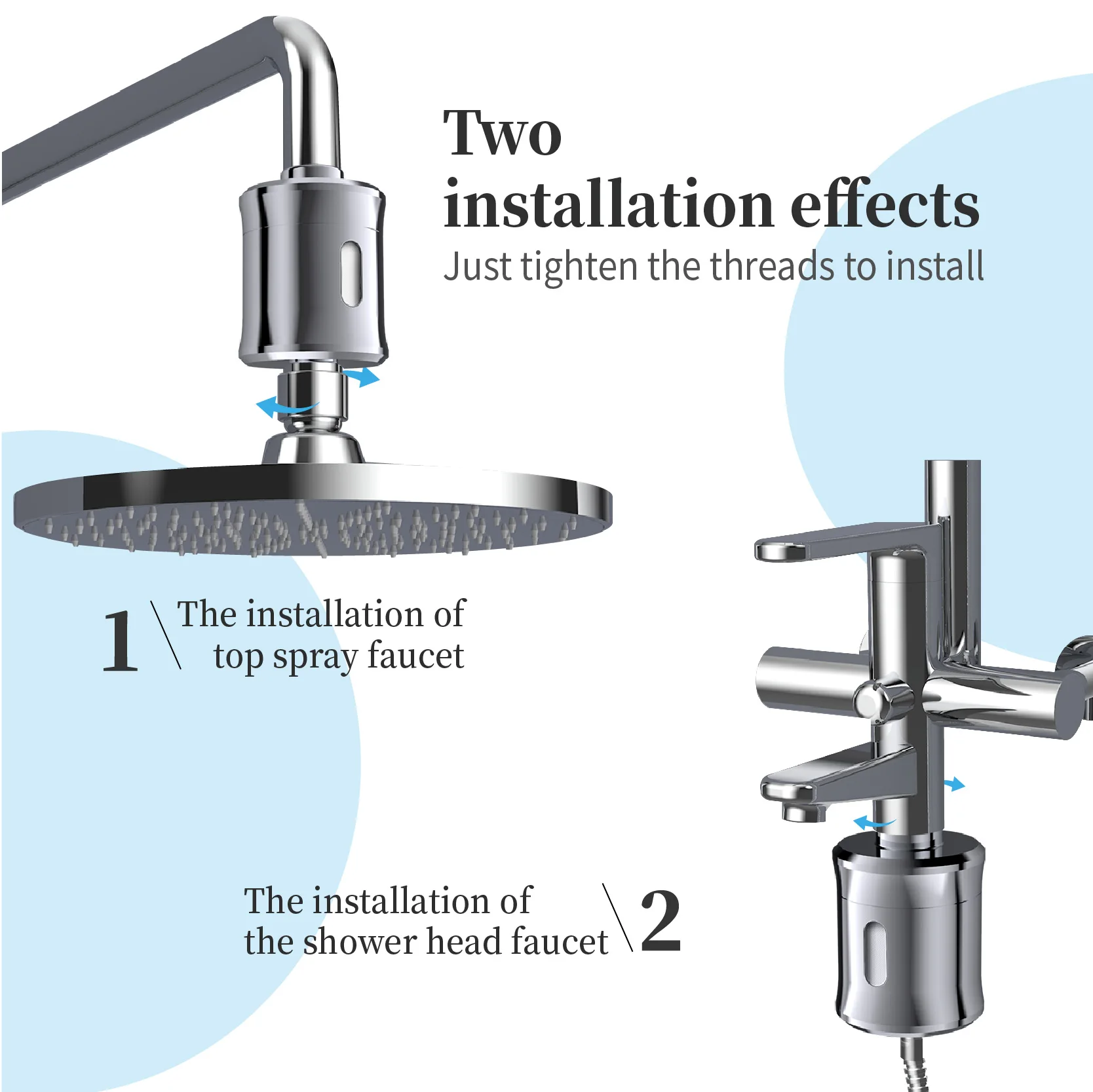 Two
installation effects
Just tighten the threads to install

1 \ The installation of top spray faucet

The installation of the shower head faucet \ 2