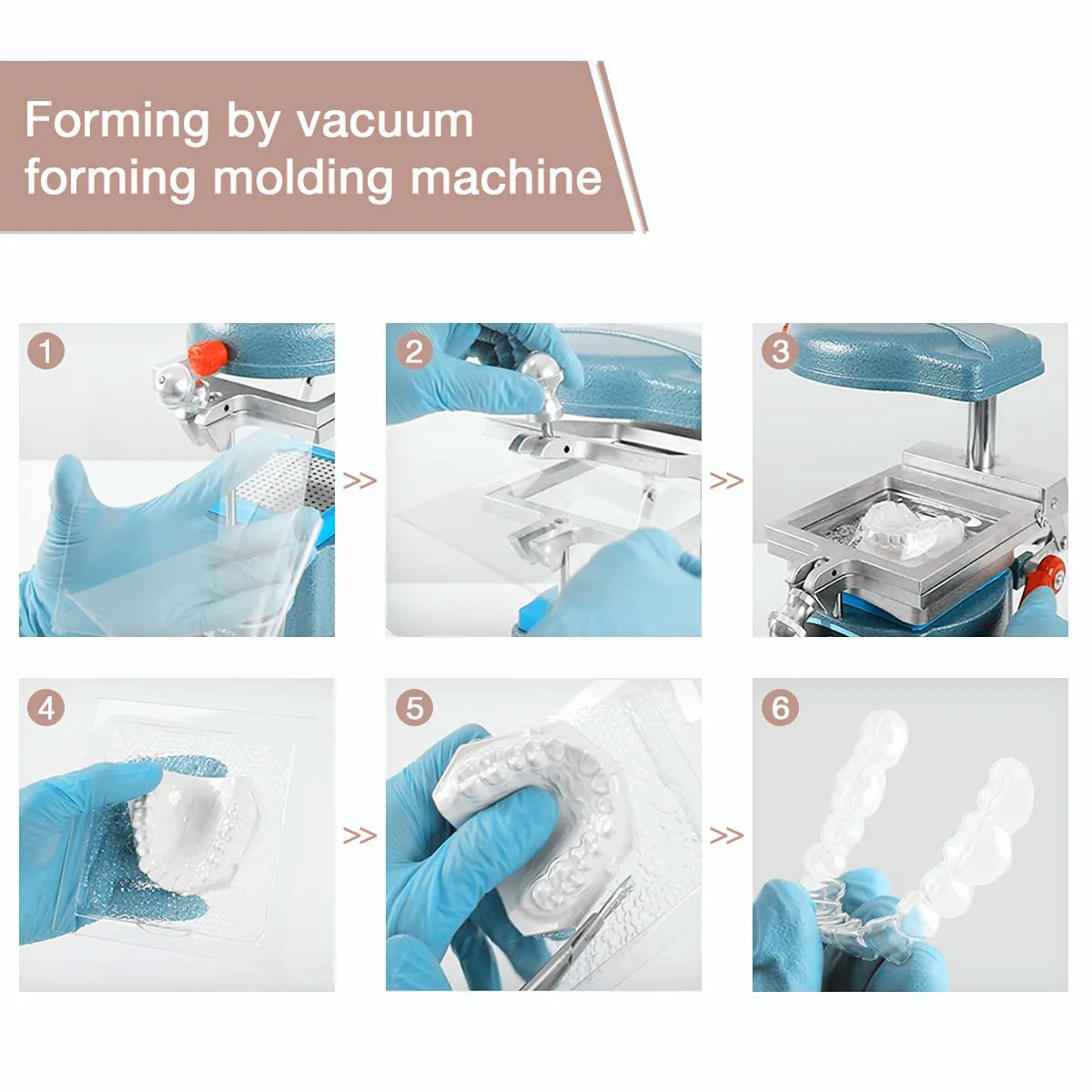 Forming by vacuum forming molding machine

1

>>

2

>>

3

4

>>

5

>>

6