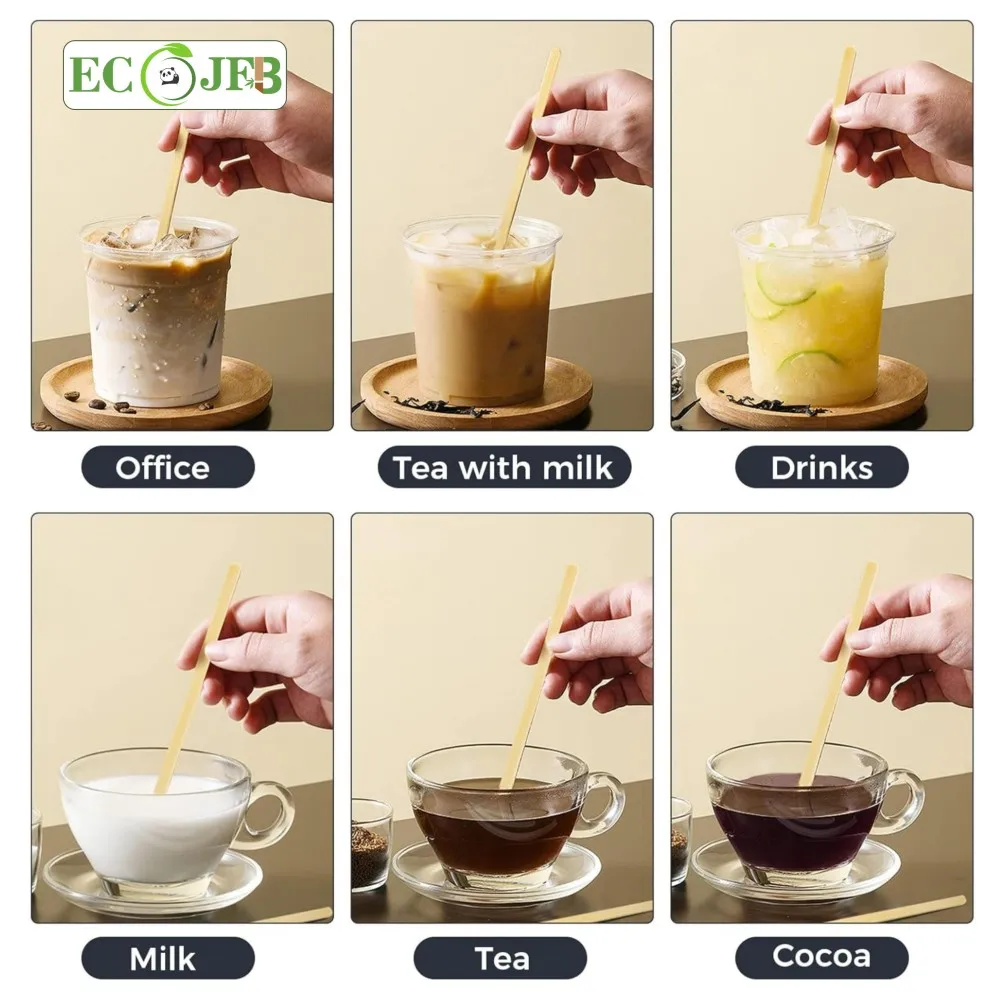 ECOJFB

Office

Tea with milk

Drinks

Milk

Tea

Cocoa