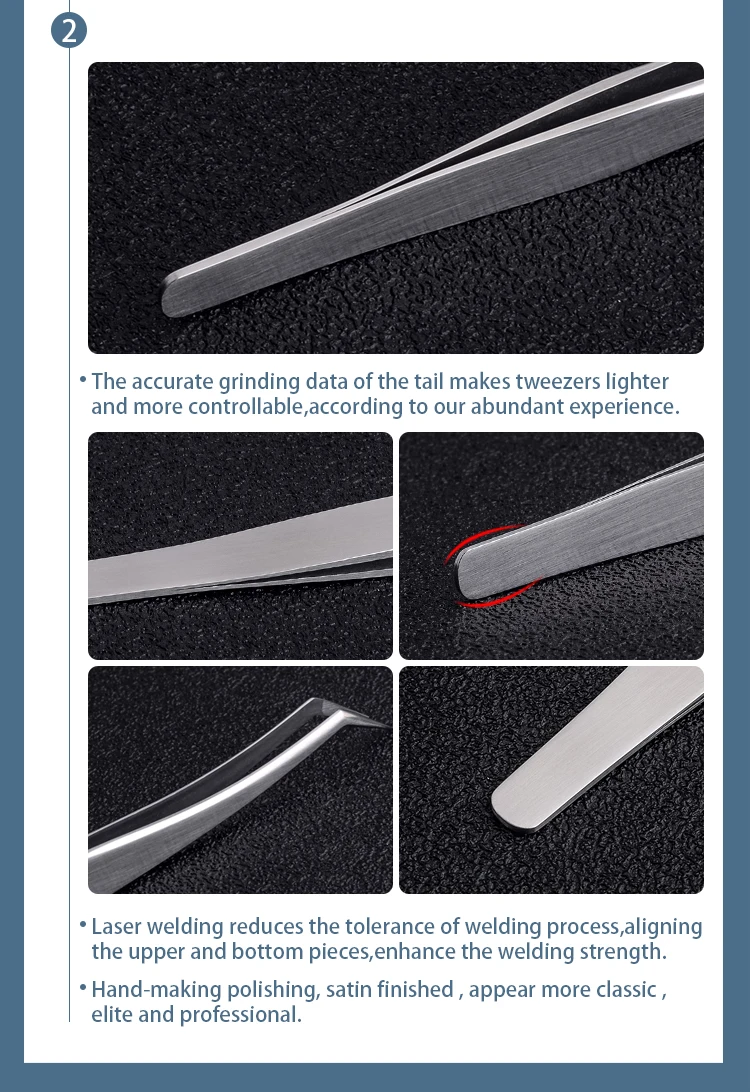 2

• The accurate grinding data of the tail makes tweezers lighter and more controllable,according to our abundant experience.

• Laser welding reduces the tolerance of welding process,aligning the upper and bottom pieces,enhance the welding strength.

• Hand-making polishing, satin finished , appear more classic , elite and professional.