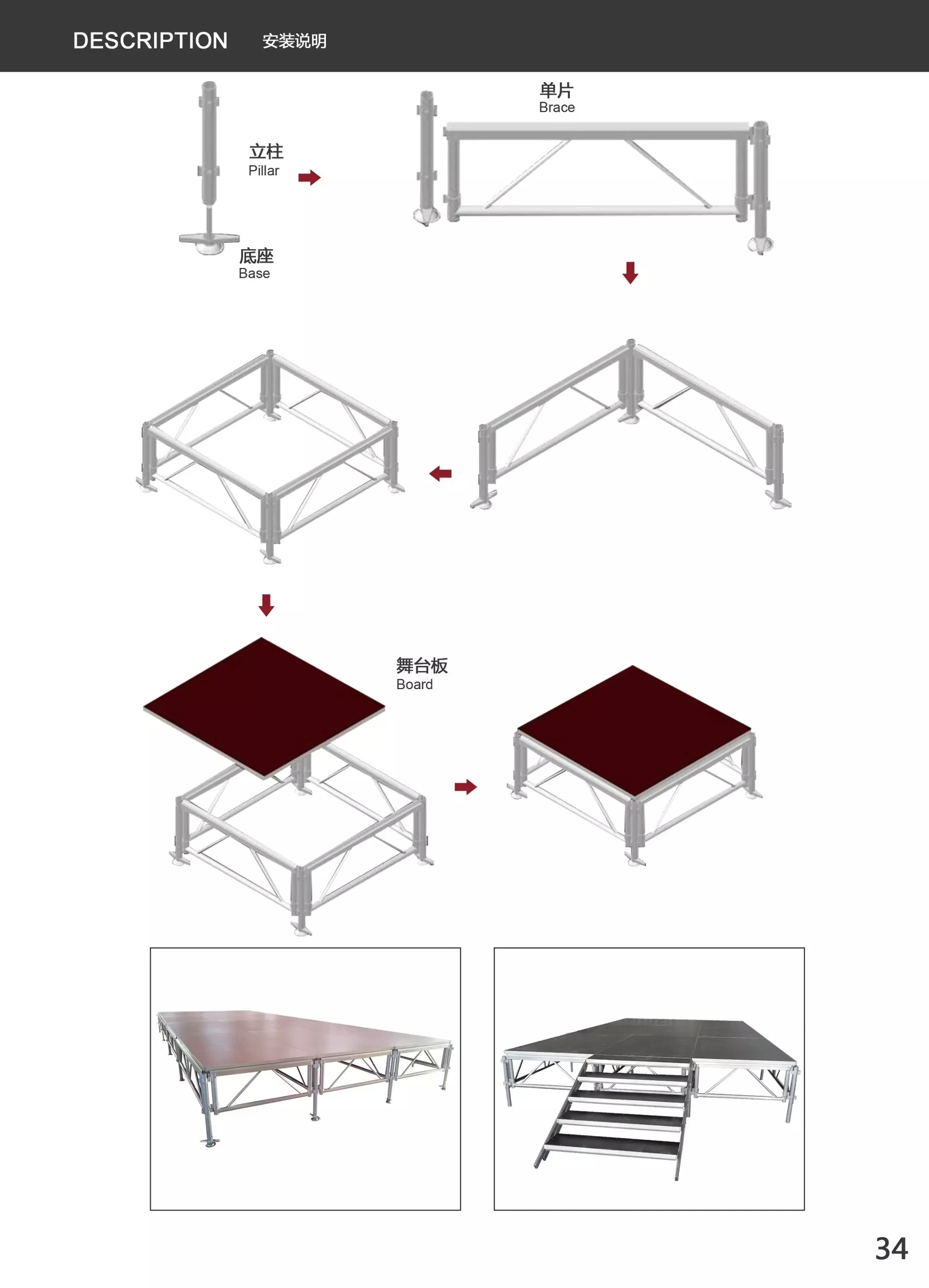 DESCRIPTION 安装说明

立柱
Pillar

底座
Base

单片
Brace

舞台板
Board

34